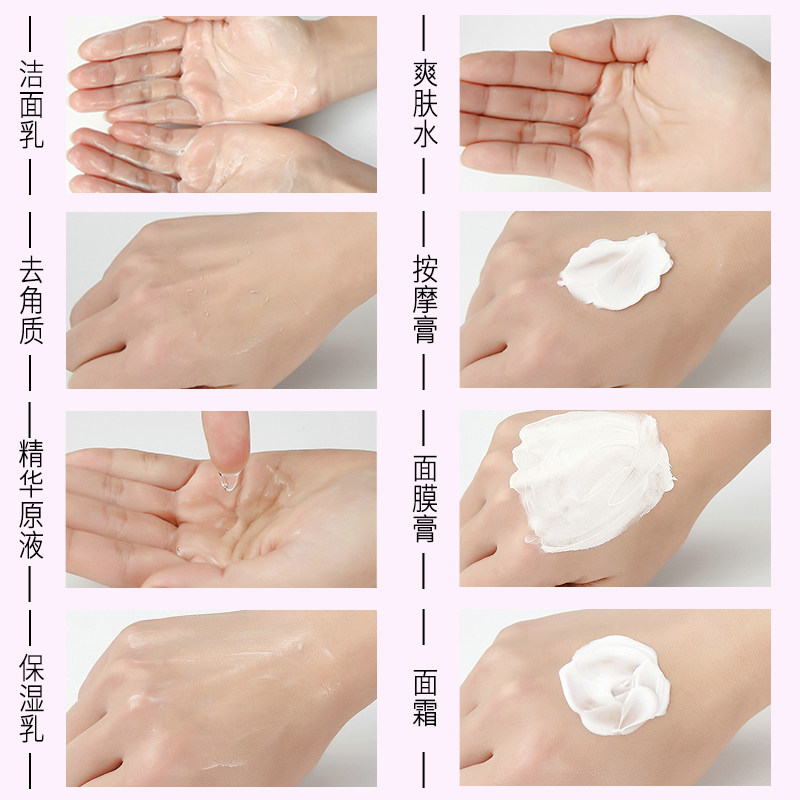 洁面乳

去角质

精华原液

保湿乳

爽肤水

按摩膏

面膜膏

面霜