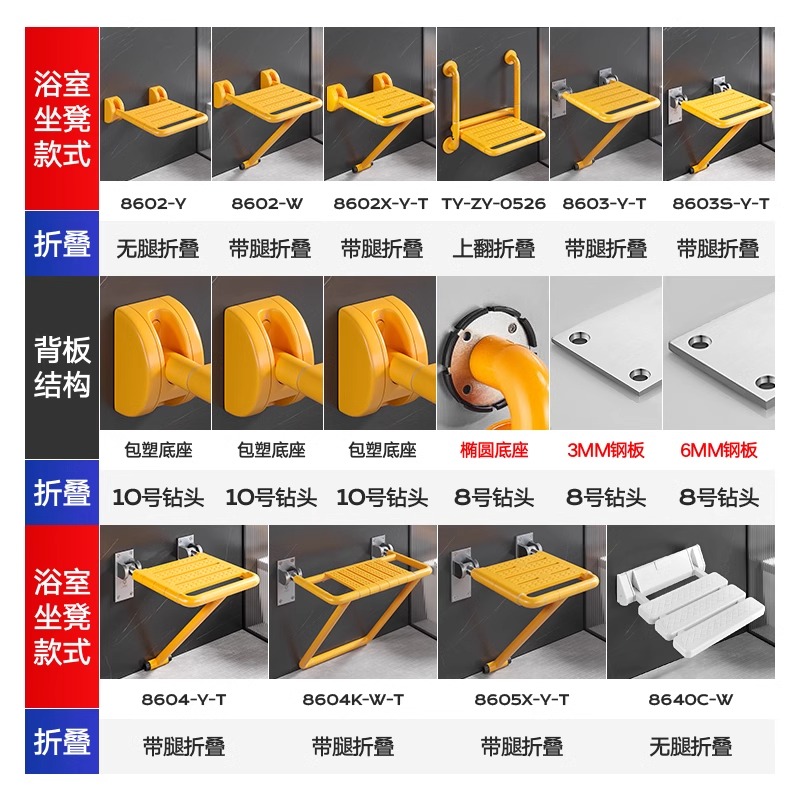 | 浴室坐凳款式 | 8602-Y | 8602-W | 8602X-Y-T | TY-ZY-0526 | 8603-Y-T | 8603S-Y-T |
|---|---|---|---|---|---|---|
| 折叠 | 无腿折叠 | 带腿折叠 | 带腿折叠 | 上翻折叠 | 带腿折叠 | 带腿折叠 |
| 背板结构 | 包塑底座 | 包塑底座 | 包塑底座 | 椭圆底座 | 3MM钢板 | 6MM钢板 |
| 折叠 | 10号钻头 | 10号钻头 | 10号钻头 | 8号钻头 | 8号钻头 | 8号钻头 |

| 浴室坐凳款式 | 8604-Y-T | 8604K-W-T | 8605X-Y-T | 8640C-W |
|---|---|---|---|---|
| 折叠 | 带腿折叠 | 带腿折叠 | 带腿折叠 | 无腿折叠 |