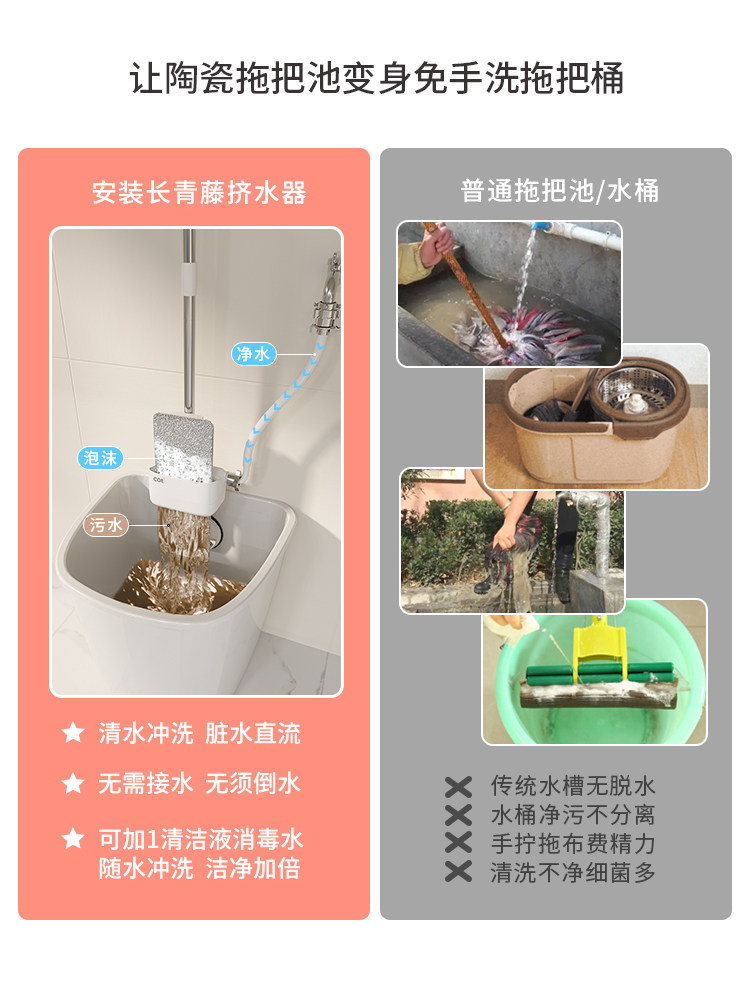 让陶瓷拖把池变身免手洗拖把桶

安装长青藤挤水器

净水

泡沫

污水

★ 清水冲洗 脏水直流

★ 无需接水 无须倒水

★ 可加1清洁液消毒水 随水冲洗 洁净加倍

普通拖把池/水桶

✕ 传统水槽无脱水
✕ 水桶净污不分离
✕ 手拧拖布费精力
✕ 清洗不净细菌多