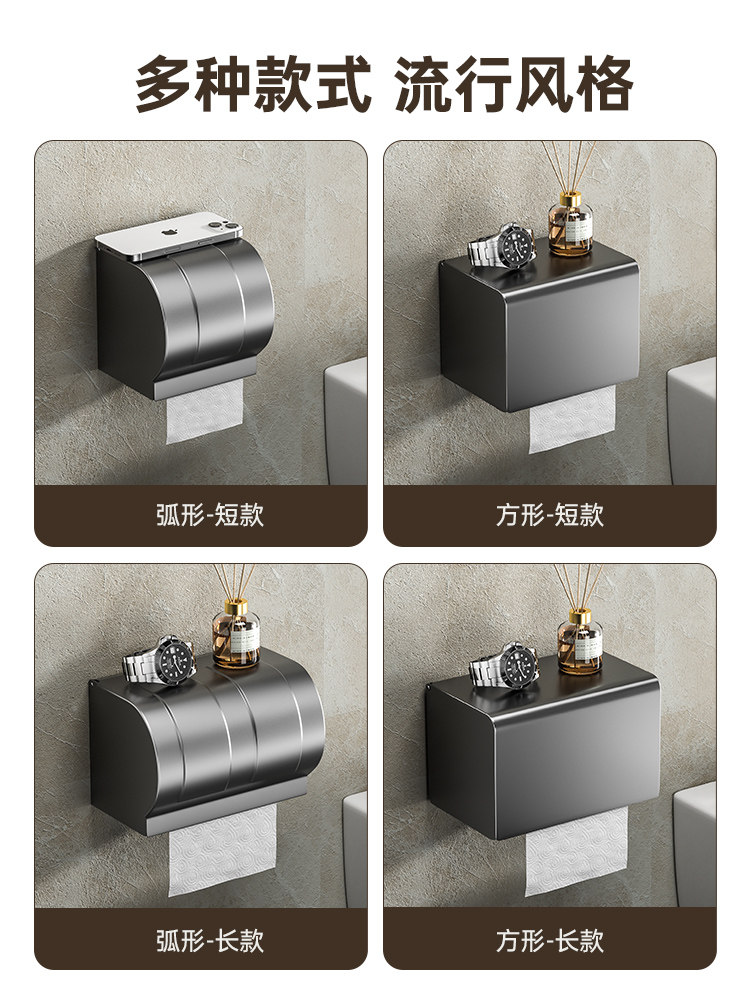 多种款式 流行风格

弧形-短款

方形-短款

弧形-长款

方形-长款