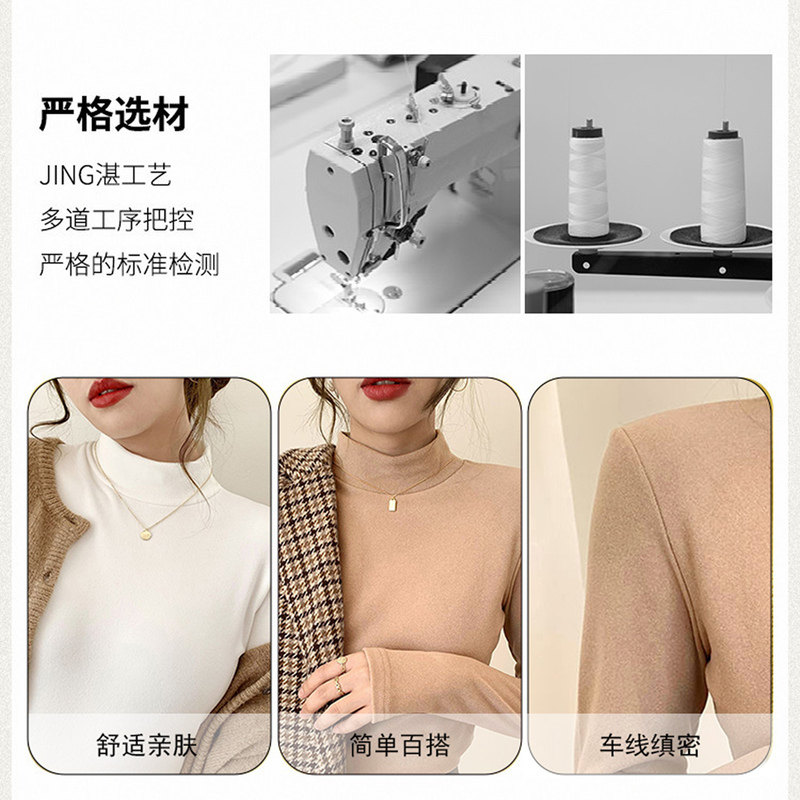 严格选材

JING湛工艺
多道工序把控
严格的标准检测

舒适亲肤

简单百搭

车线缜密