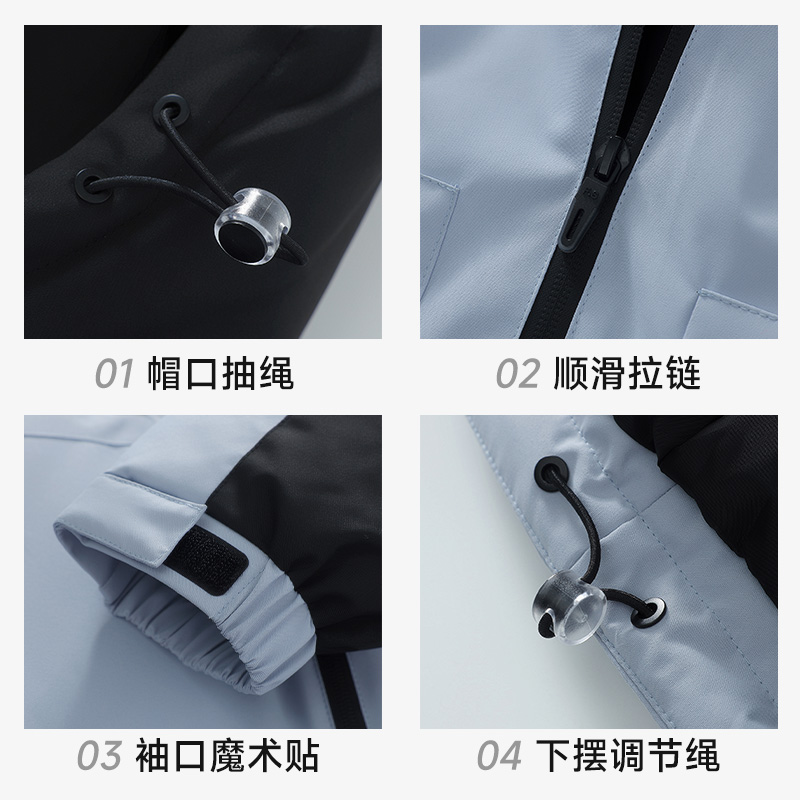 01 帽口抽绳

02 顺滑拉链

03 袖口魔术贴

04 下摆调节绳