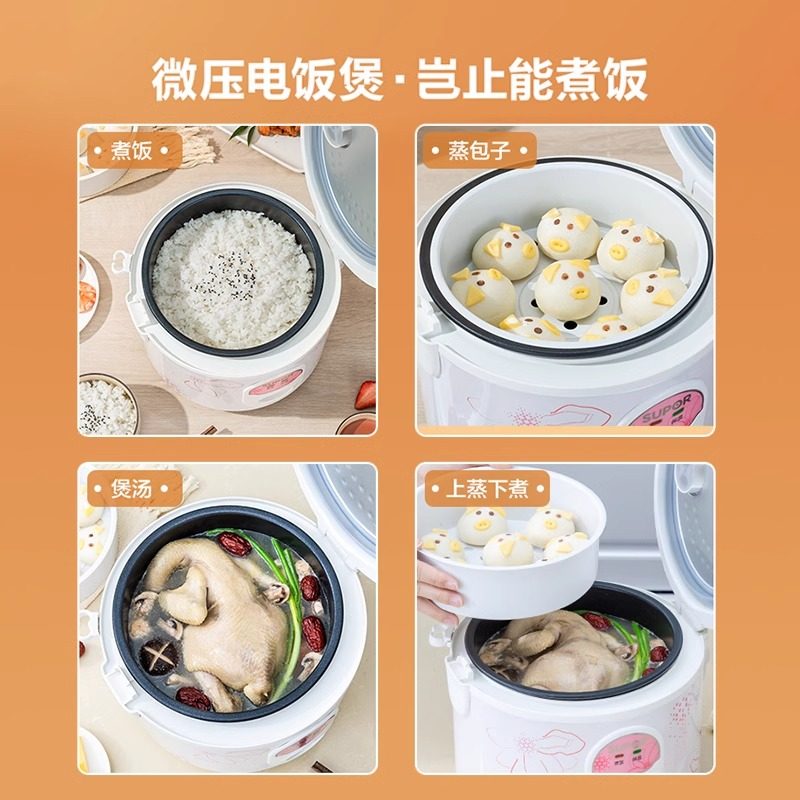 微压电饭煲·岂止能煮饭

煮饭

蒸包子

SUPOR

煲汤

上蒸下煮