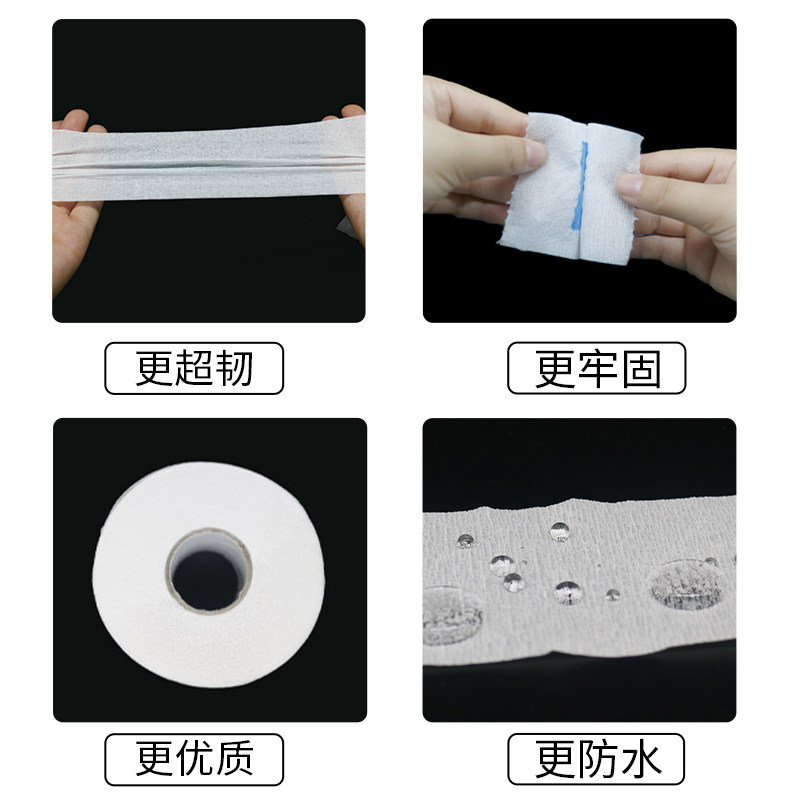 更超韧

更牢固

更优质

更防水