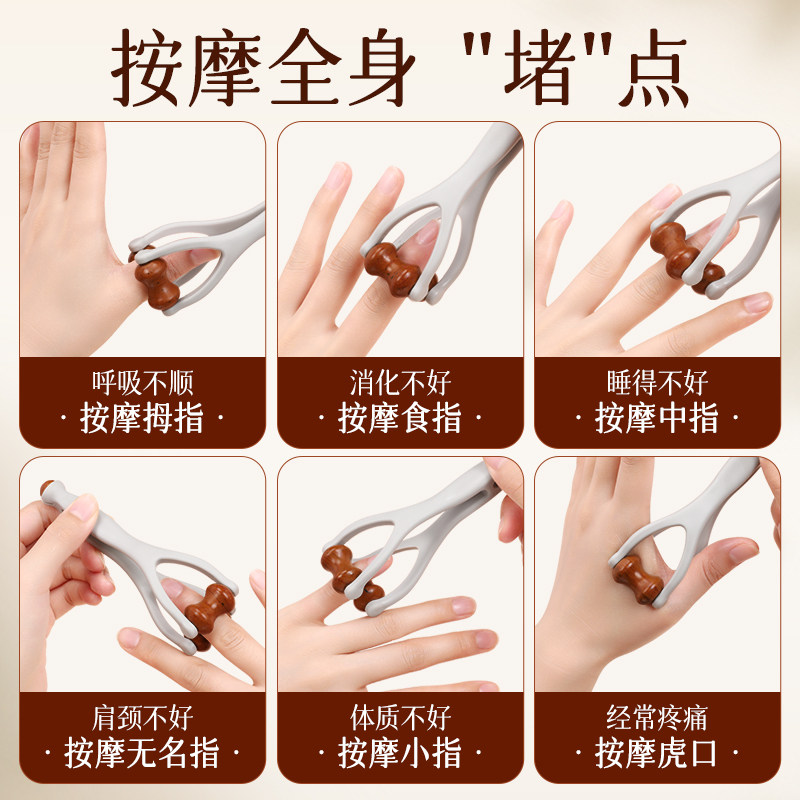 按摩全身 "堵"点

呼吸不顺
· 按摩拇指 ·

消化不好
· 按摩食指 ·

睡得不好
· 按摩中指 ·

肩颈不好
· 按摩无名指 ·

体质不好
· 按摩小指 ·

经常疼痛
· 按摩虎口 ·