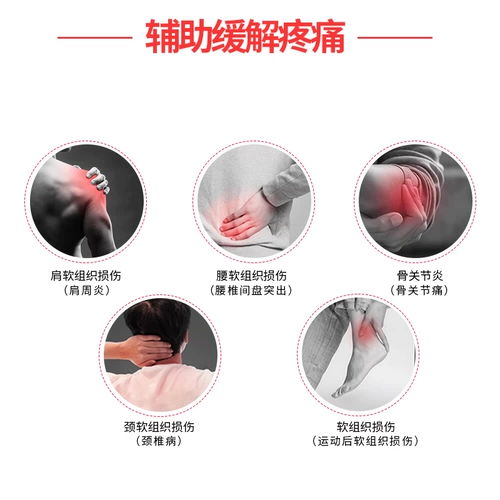 辅助缓解疼痛

肩软组织损伤
（肩周炎）

腰软组织损伤
（腰椎间盘突出）

骨关节炎
（骨关节痛）

颈软组织损伤
（颈椎病）

软组织损伤
（运动后软组织损伤）