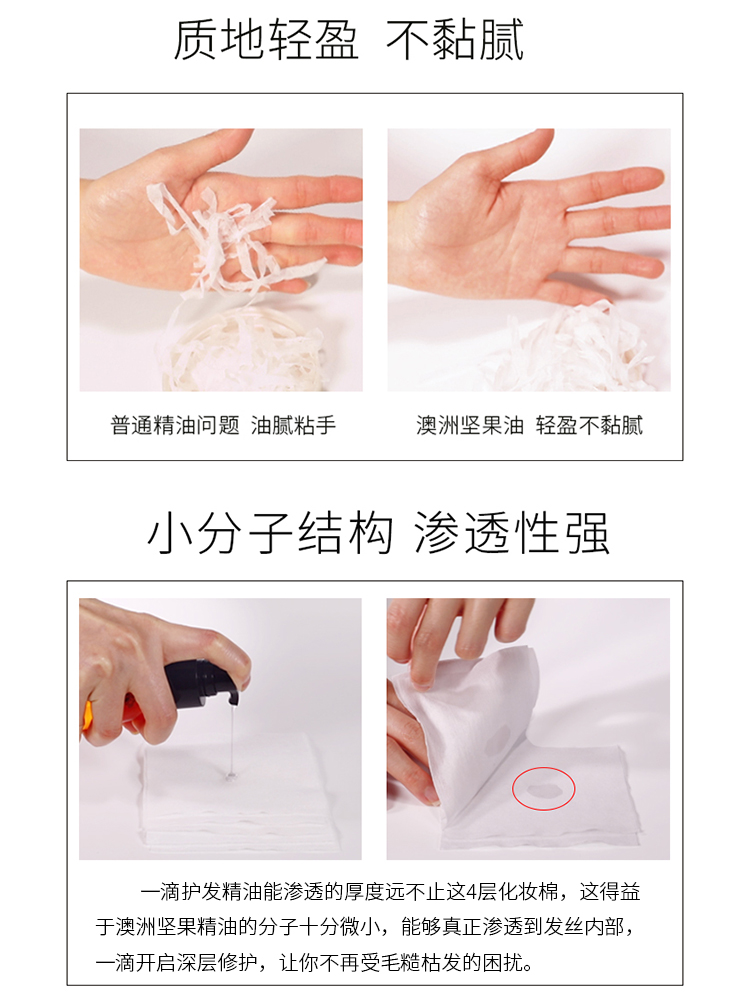 质地轻盈 不黏腻

普通精油问题 油腻粘手

澳洲坚果油 轻盈不黏腻

小分子结构 渗透性强

一滴护发精油能渗透的厚度远不止这4层化妆棉，这得益于澳洲坚果精油的分子十分微小，能够真正渗透到发丝内部，一滴开启深层修护，让你不再受毛糙枯发的困扰。