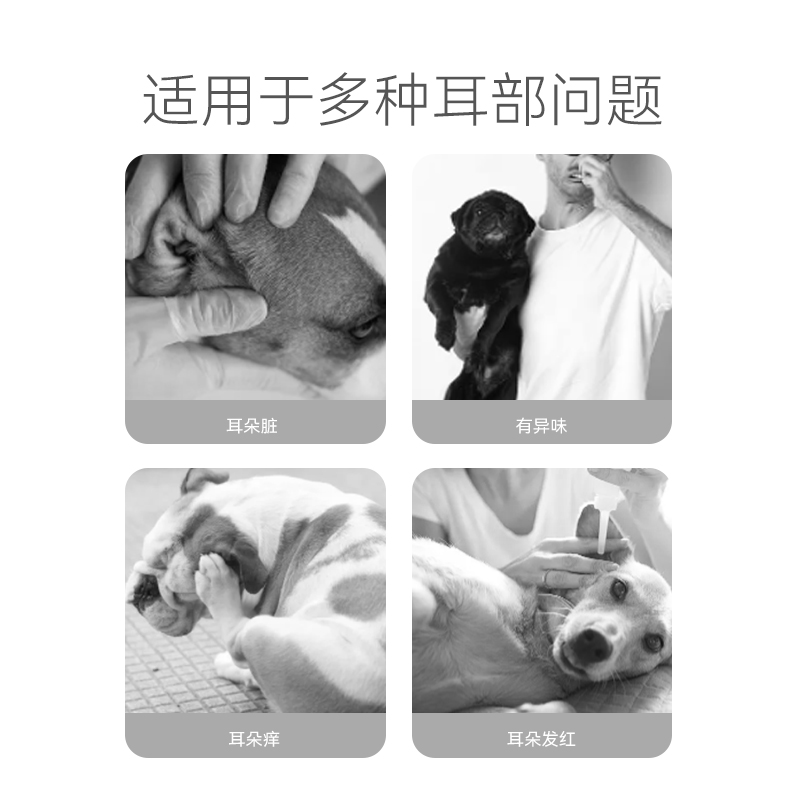 适用于多种耳部问题

耳朵脏

有异味

耳朵痒

耳朵发红