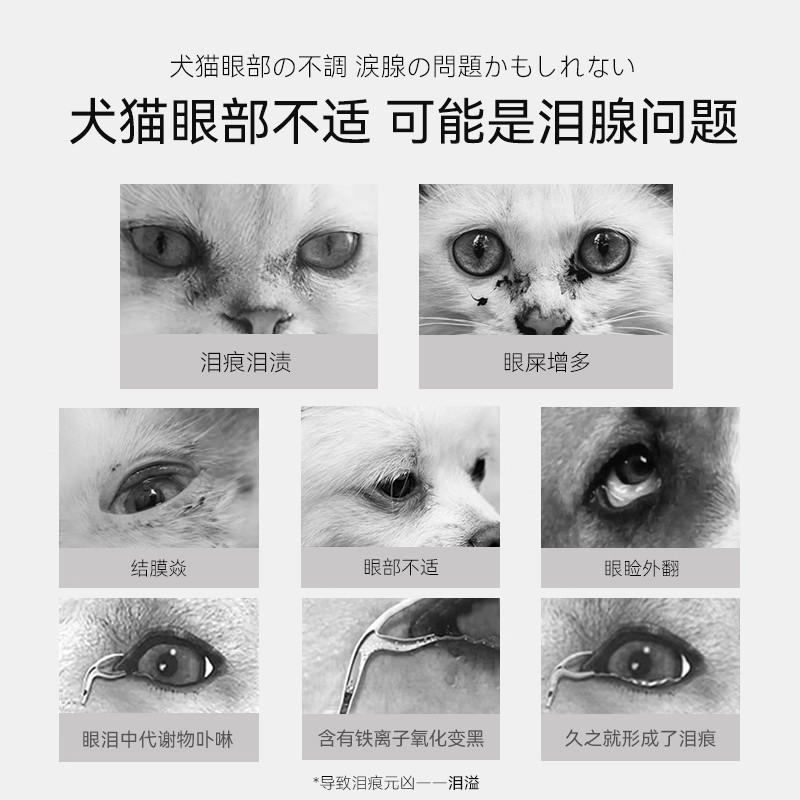 犬猫眼部の不調 涙腺の問題かもしれない

犬猫眼部不适 可能是泪腺问题

泪痕泪渍

眼屎增多

结膜炎

眼部不适

眼睑外翻

眼泪中代谢物卟啉

含有铁离子氧化变黑

久之就形成了泪痕

*导致泪痕元凶——泪溢