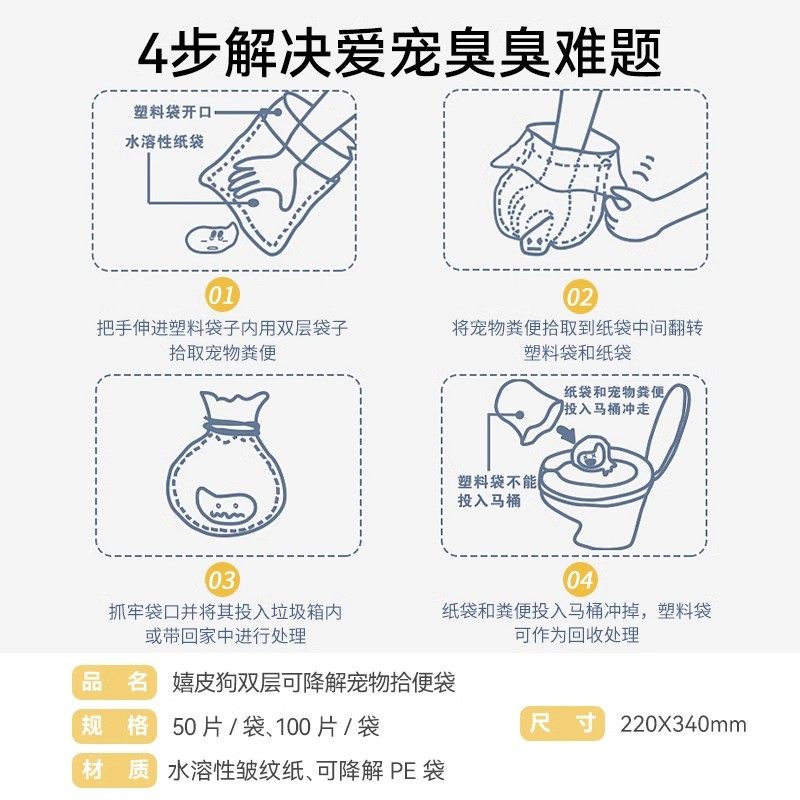 4步解决爱宠臭臭难题

塑料袋开口
水溶性纸袋

01
把手伸进塑料袋子内用双层袋子拾取宠物粪便

02
将宠物粪便拾取到纸袋中间翻转塑料袋和纸袋

03
抓牢袋口并将其投入垃圾箱内或带回家中进行处理

纸袋和宠物粪便投入马桶冲走
塑料袋不能投入马桶

04
纸袋和粪便投入马桶冲掉，塑料袋可作为回收处理

品　名　嬉皮狗双层可降解宠物拾便袋
规　格　50 片 / 袋、100 片 / 袋
尺　寸　220X340mm
材　质　水溶性皱纹纸、可降解 PE 袋