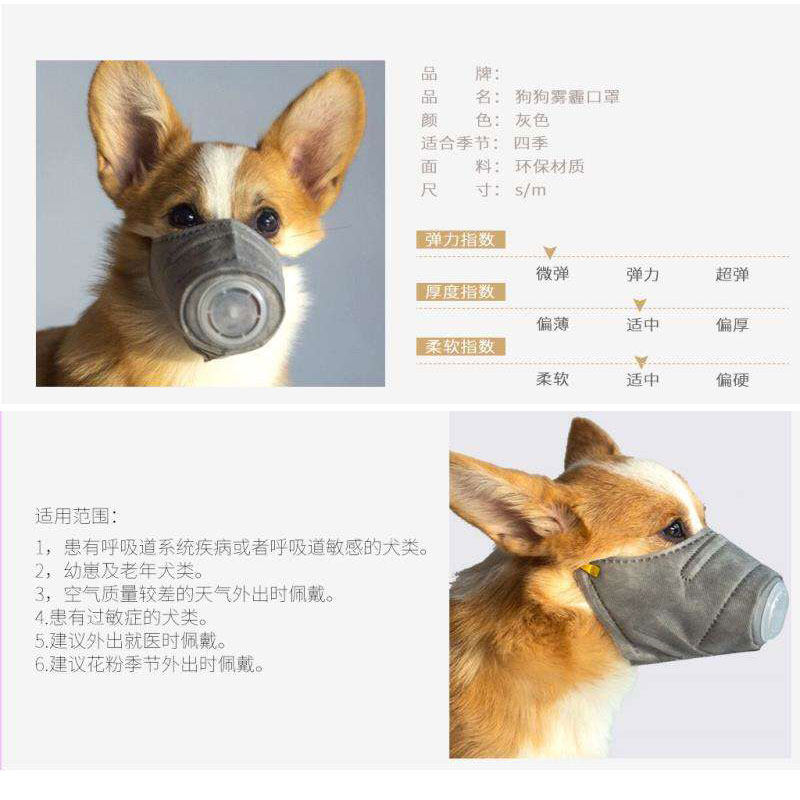 品　　牌：
品　　名：狗狗雾霾口罩
颜　　色：灰色
适合季节：四季
面　　料：环保材质
尺　　寸：s/m

弹力指数
微弹　弹力　超弹
厚度指数
偏薄　适中　偏厚
柔软指数
柔软　适中　偏硬

适用范围：
1，患有呼吸道系统疾病或者呼吸道敏感的犬类。
2，幼崽及老年犬类。
3，空气质量较差的天气外出时佩戴。
4.患有过敏症的犬类。
5.建议外出就医时佩戴。
6.建议花粉季节外出时佩戴。