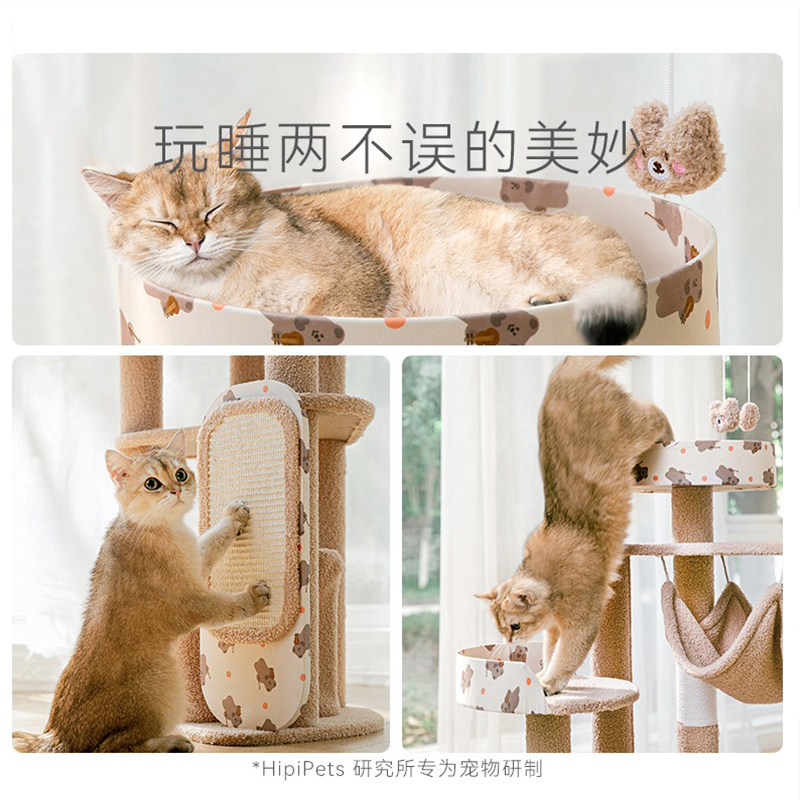 玩睡两不误的美妙

*HipiPets 研究所专为宠物研制