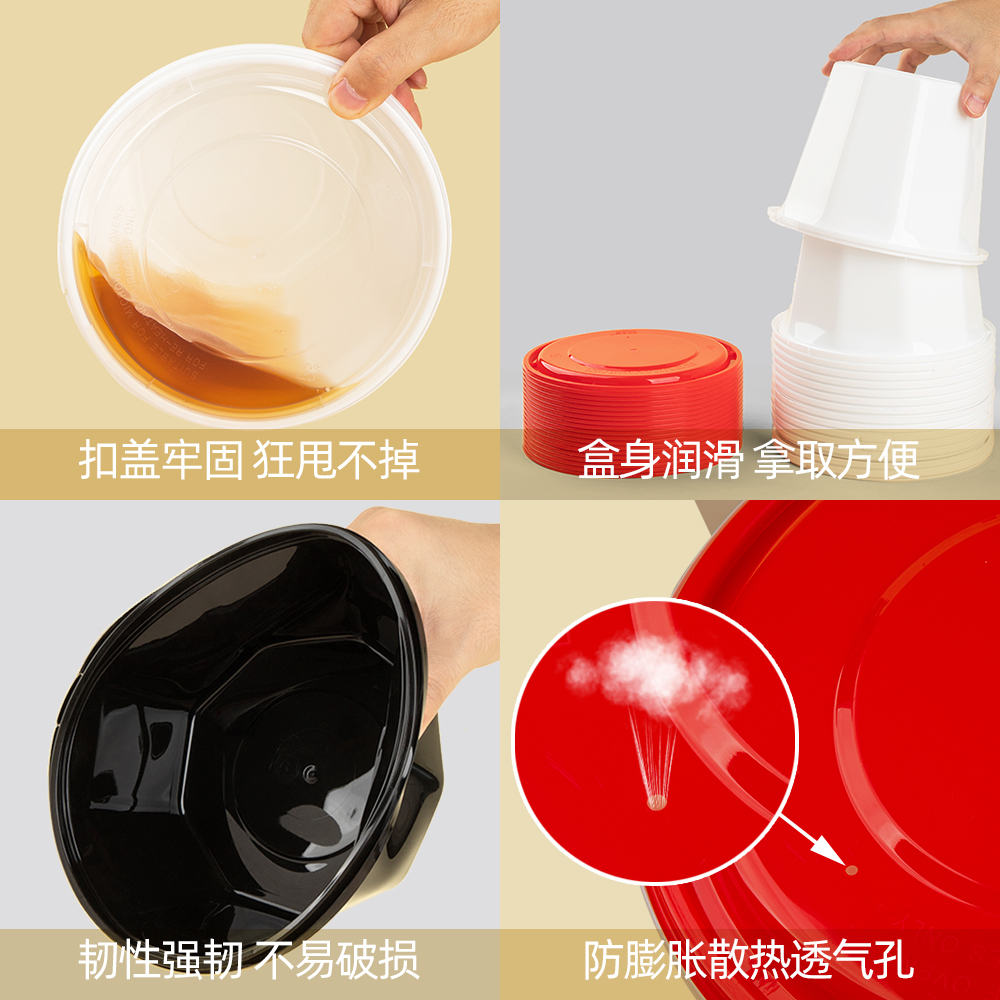 扣盖牢固 狂甩不掉

盒身润滑 拿取方便

韧性强韧 不易破损

防膨胀散热透气孔