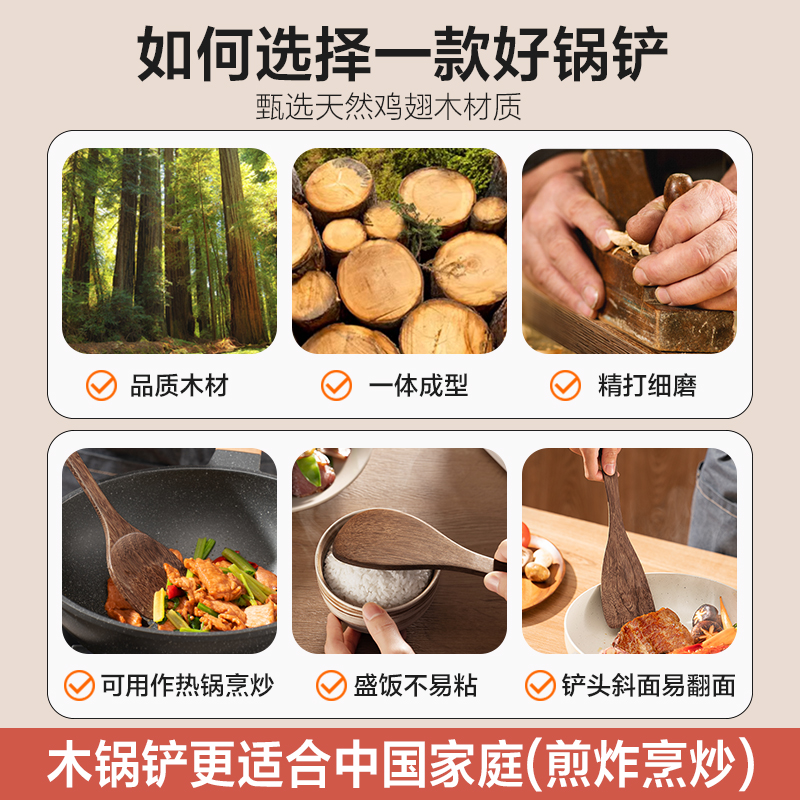 如何选择一款好锅铲
甄选天然鸡翅木材质

品质木材

一体成型

精打细磨

可用作热锅烹炒

盛饭不易粘

铲头斜面易翻面

木锅铲更适合中国家庭(煎炸烹炒)