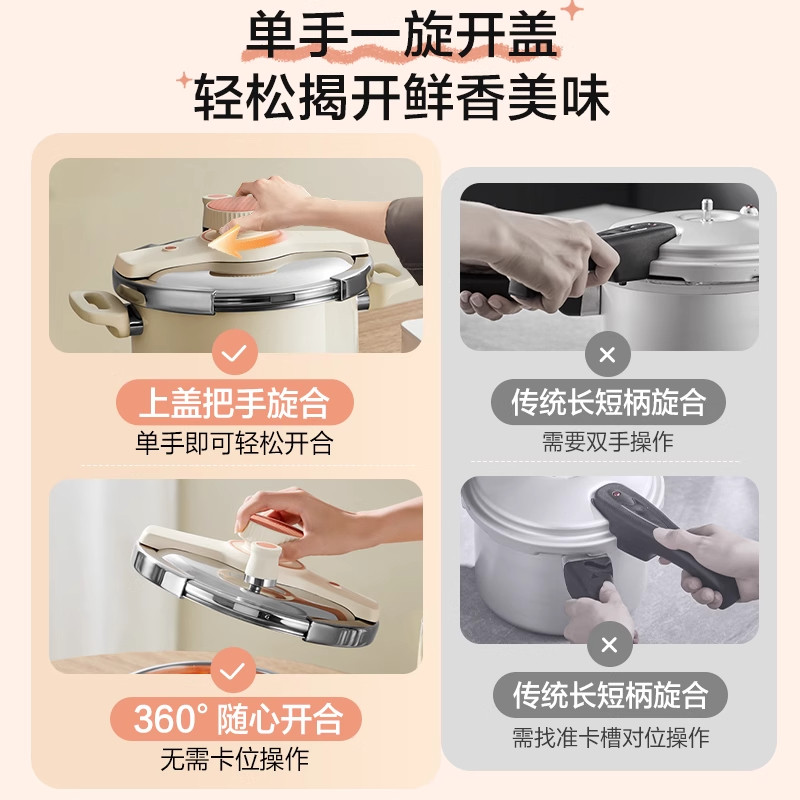 单手一旋开盖
轻松揭开鲜香美味

上盖把手旋合
单手即可轻松开合

360° 随心开合
无需卡位操作

传统长短柄旋合
需要双手操作

传统长短柄旋合
需找准卡槽对位操作