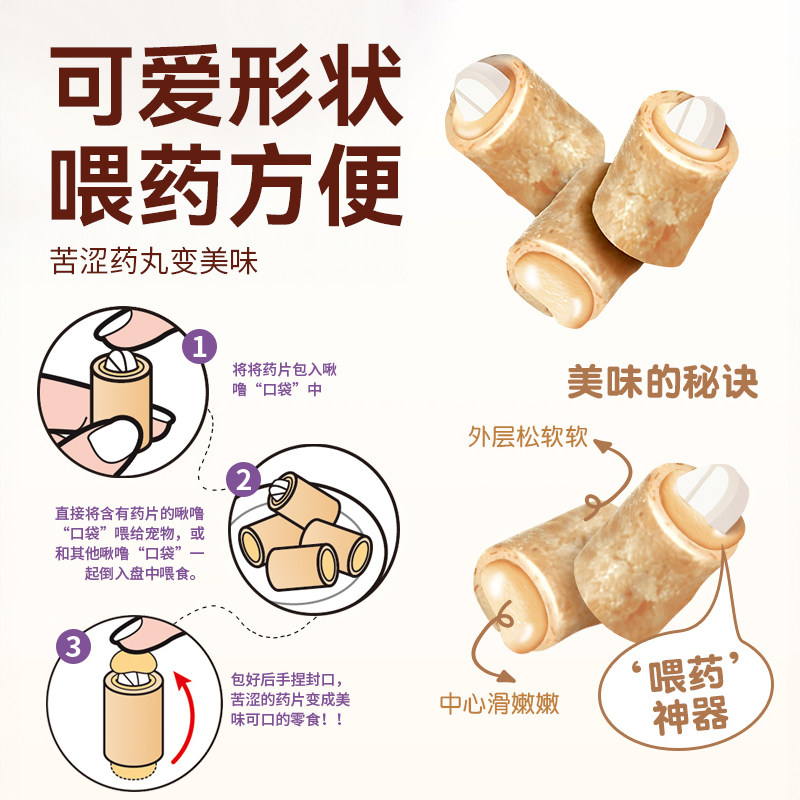 可爱形状
喂药方便

苦涩药丸变美味

1
将将药片包入啾噜“口袋”中

2
直接将含有药片的啾噜“口袋”喂给宠物，或和其他啾噜“口袋”一起倒入盘中喂食。

3
包好后手捏封口，苦涩的药片变成美味可口的零食！！

美味的秘诀

外层松软软

中心滑嫩嫩

‘喂药’神器