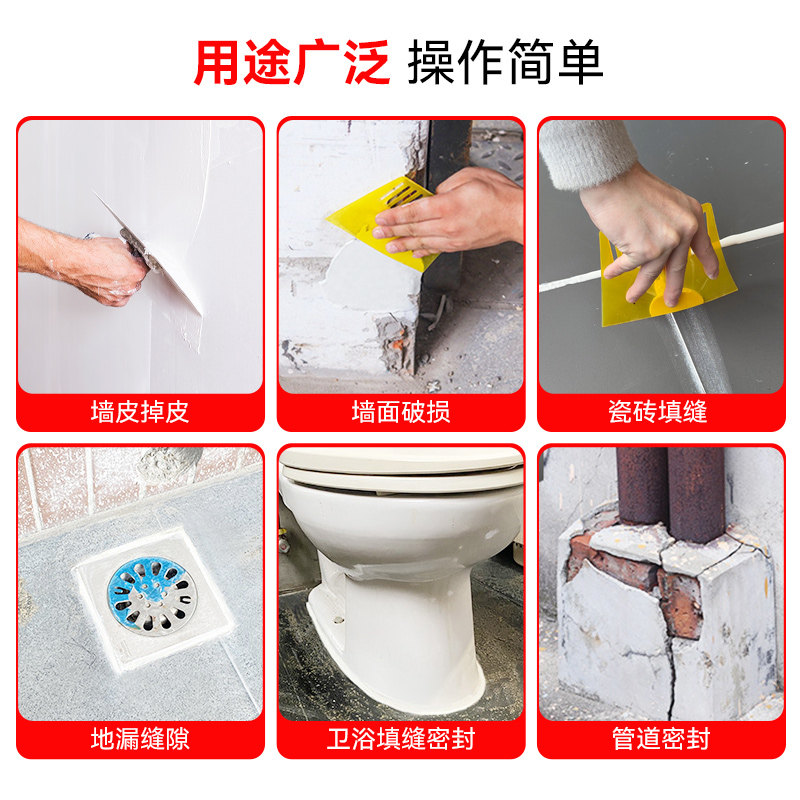 用途广泛 操作简单

墙皮掉皮

墙面破损

瓷砖填缝

地漏缝隙

卫浴填缝密封

管道密封