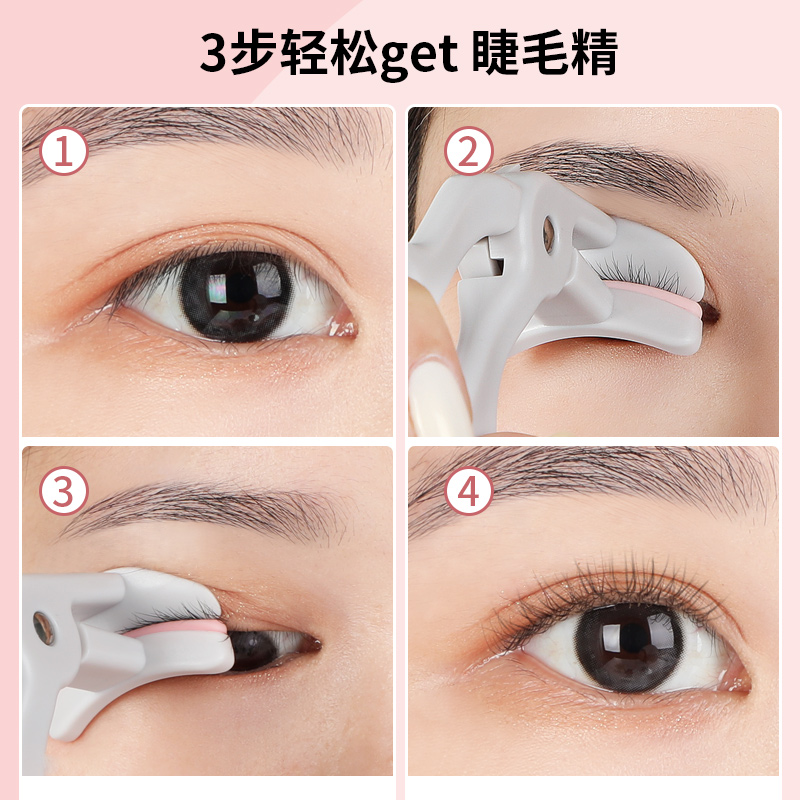 3步轻松get 睫毛精

①

②

③

④