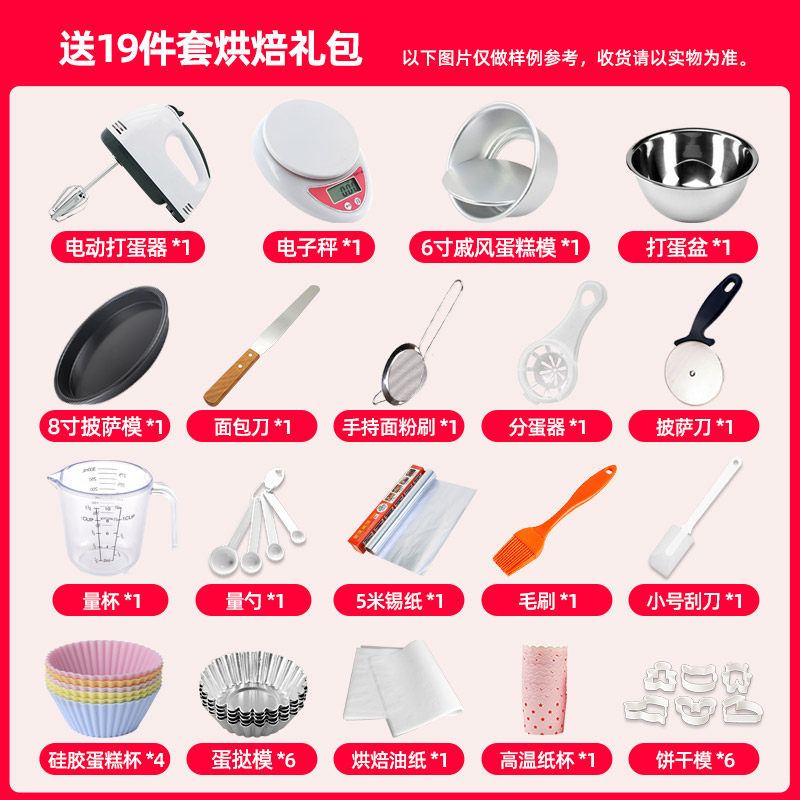 送19件套烘焙礼包

以下图片仅做样例参考，收货请以实物为准。

电动打蛋器 *1
电子秤 *1
6寸戚风蛋糕模 *1
打蛋盆 *1

8寸披萨模 *1
面包刀 *1
手持面粉刷 *1
分蛋器 *1
披萨刀 *1

量杯 *1
量勺 *1
5米锡纸 *1
毛刷 *1
小号刮刀 *1

硅胶蛋糕杯 *4
蛋挞模 *6
烘焙油纸 *1
高温纸杯 *1
饼干模 *6