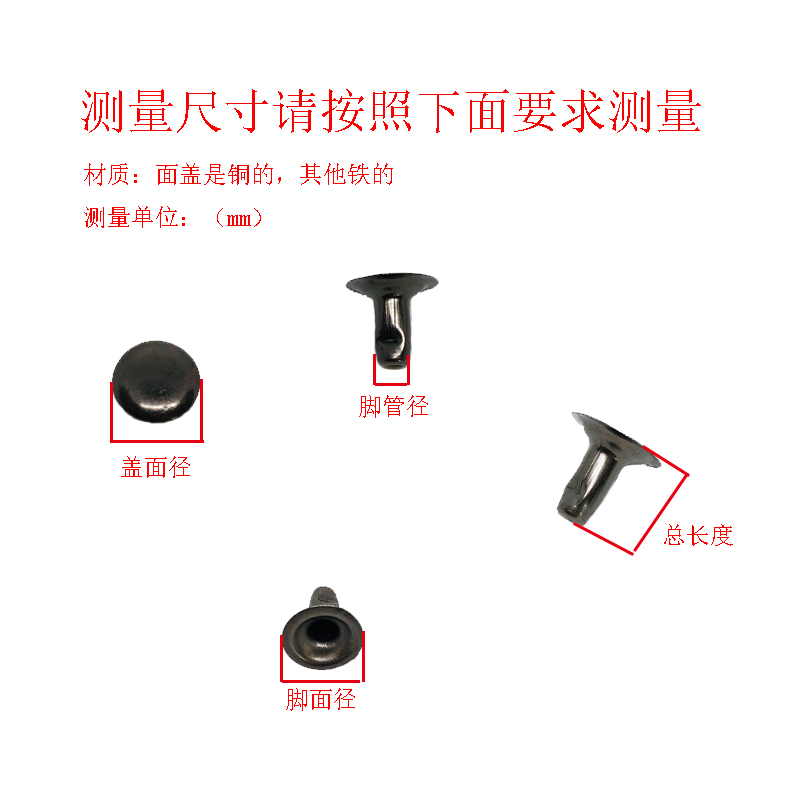 测量尺寸请按照下面要求测量

材质：面盖是铜的，其他铁的

测量单位：（mm）

脚管径

盖面径

总长度

脚面径