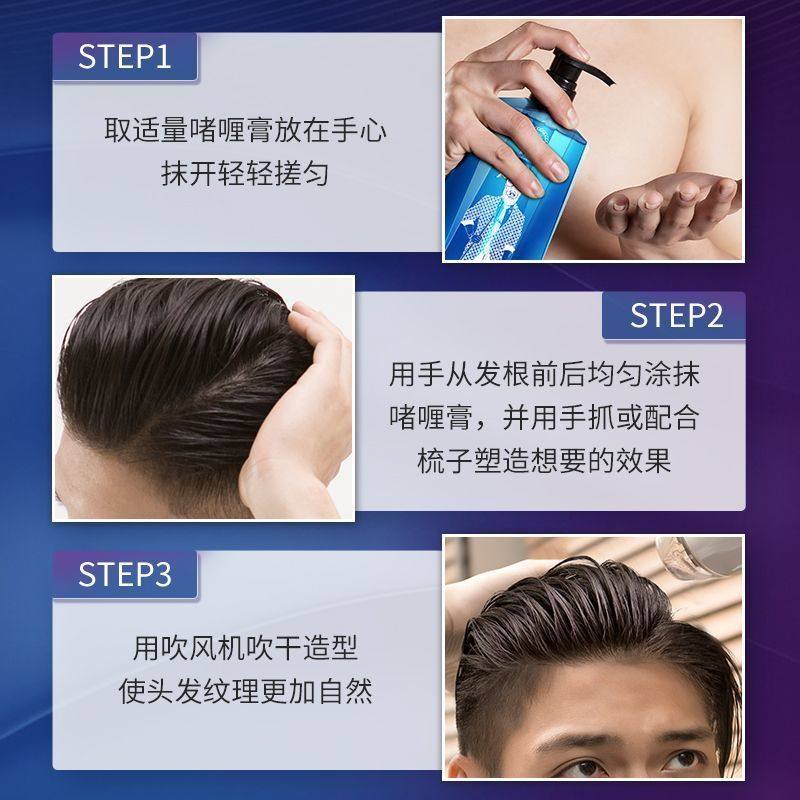 STEP1

取适量啫喱膏放在手心
抹开轻轻搓匀

STEP2

用手从发根前后均匀涂抹
啫喱膏，并用手抓或配合
梳子塑造想要的效果

STEP3

用吹风机吹干造型
使头发纹理更加自然