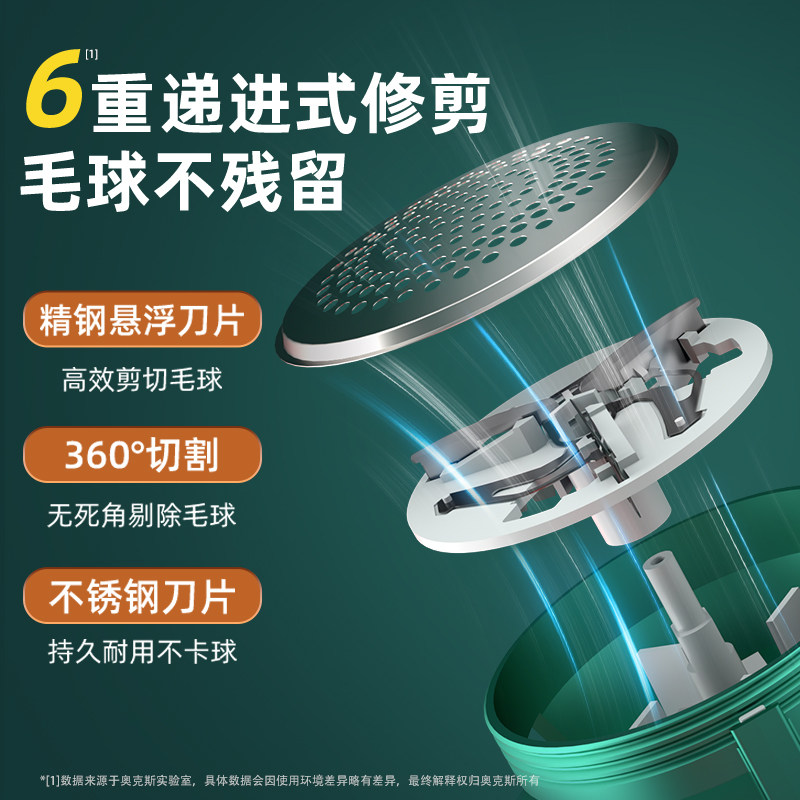 6[1]重递进式修剪
毛球不残留

精钢悬浮刀片
高效剪切毛球

360°切割
无死角剔除毛球

不锈钢刀片
持久耐用不卡球

*[1]数据来源于奥克斯实验室，具体数据会因使用环境差异略有差异，最终解释权归奥克斯所有