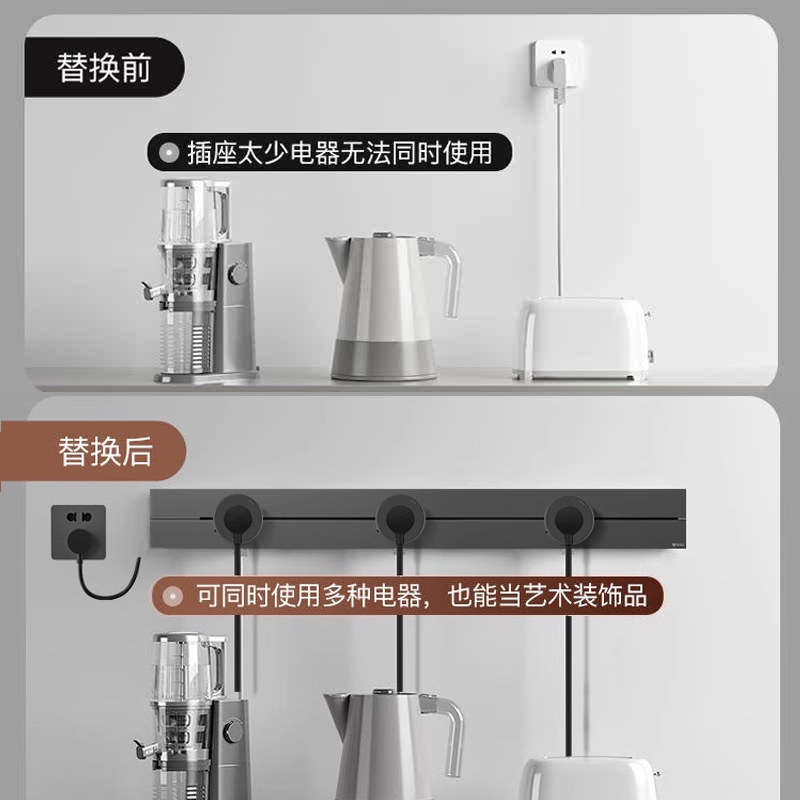 替换前

插座太少电器无法同时使用

替换后

可同时使用多种电器，也能当艺术装饰品