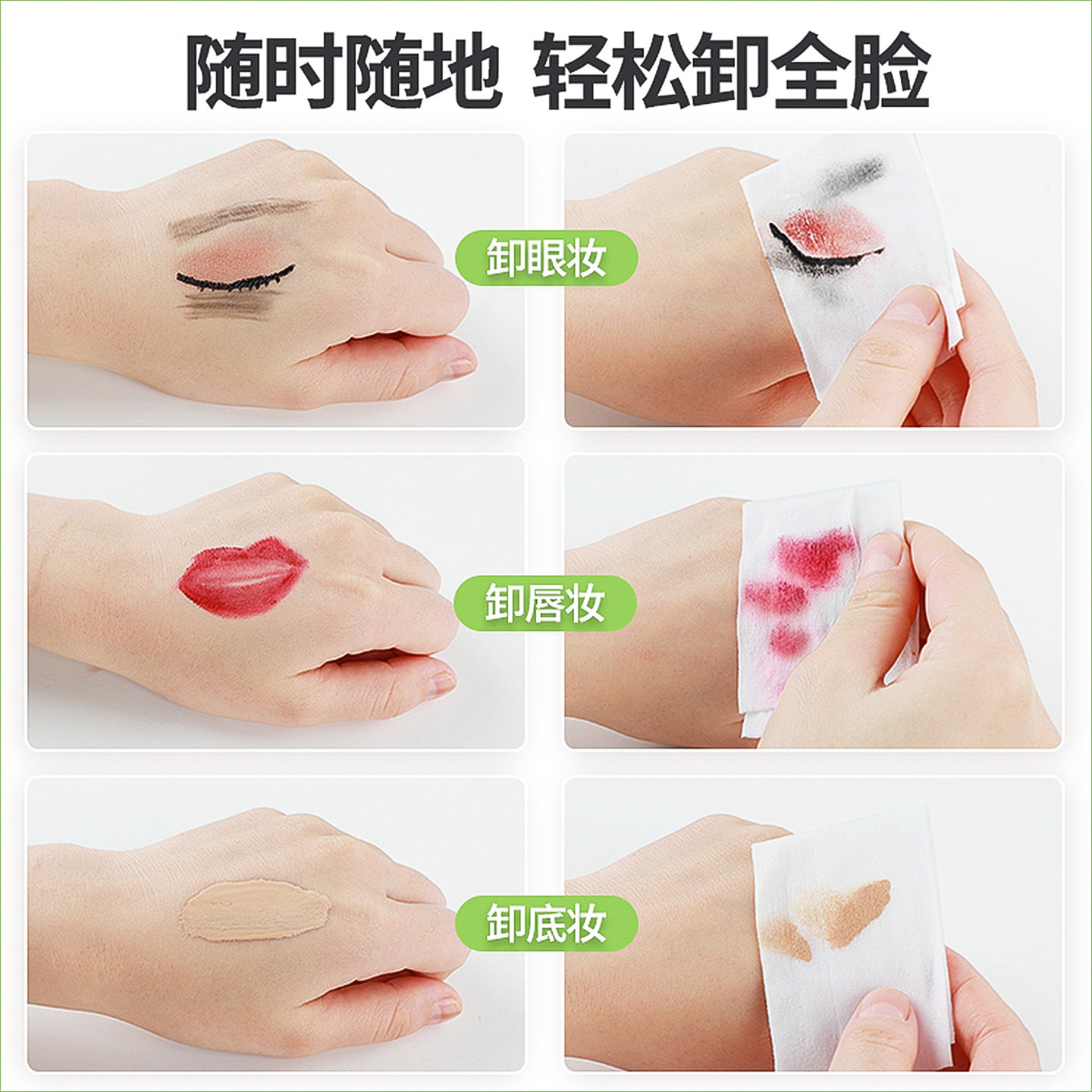 随时随地 轻松卸全脸

卸眼妆

卸唇妆

卸底妆