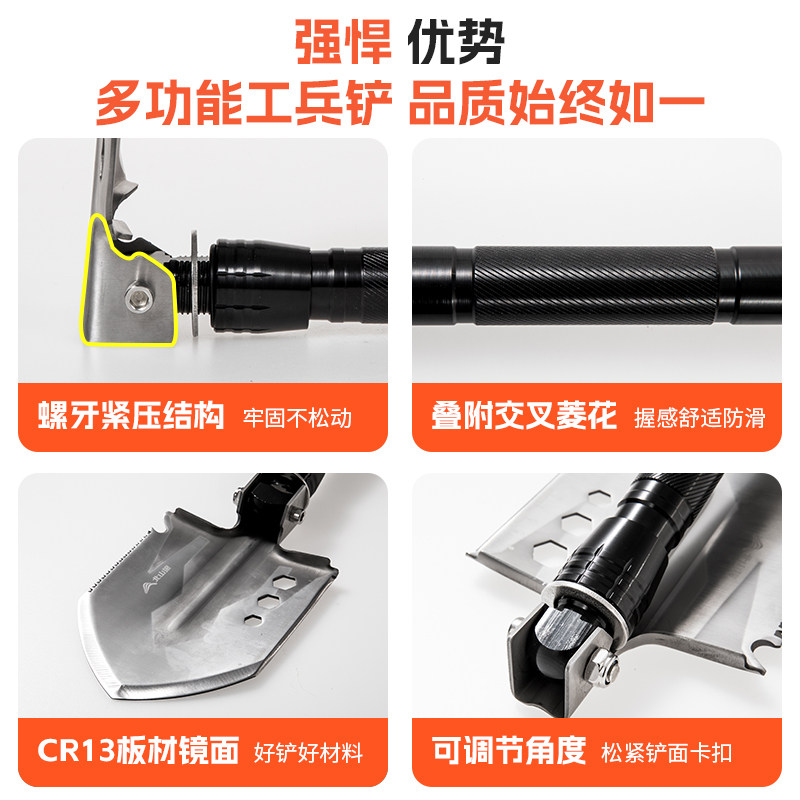 强悍 优势
多功能工兵铲 品质始终如一

螺牙紧压结构 牢固不松动

叠附交叉菱花 握感舒适防滑

CR13板材镜面 好铲好材料

可调节角度 松紧铲面卡扣