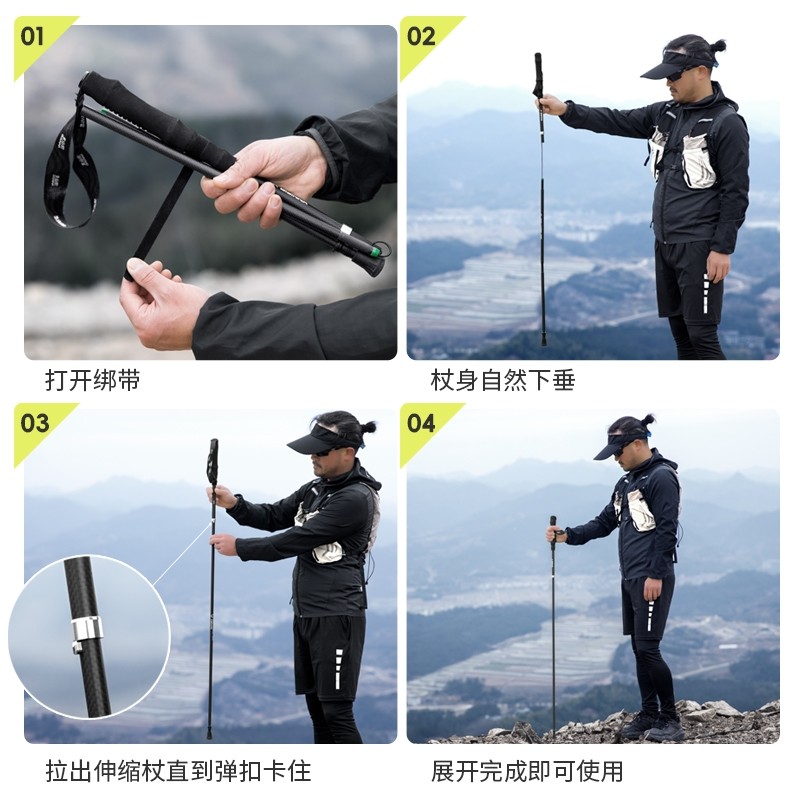 01

打开绑带

02

杖身自然下垂

03

拉出伸缩杖直到弹扣卡住

04

展开完成即可使用