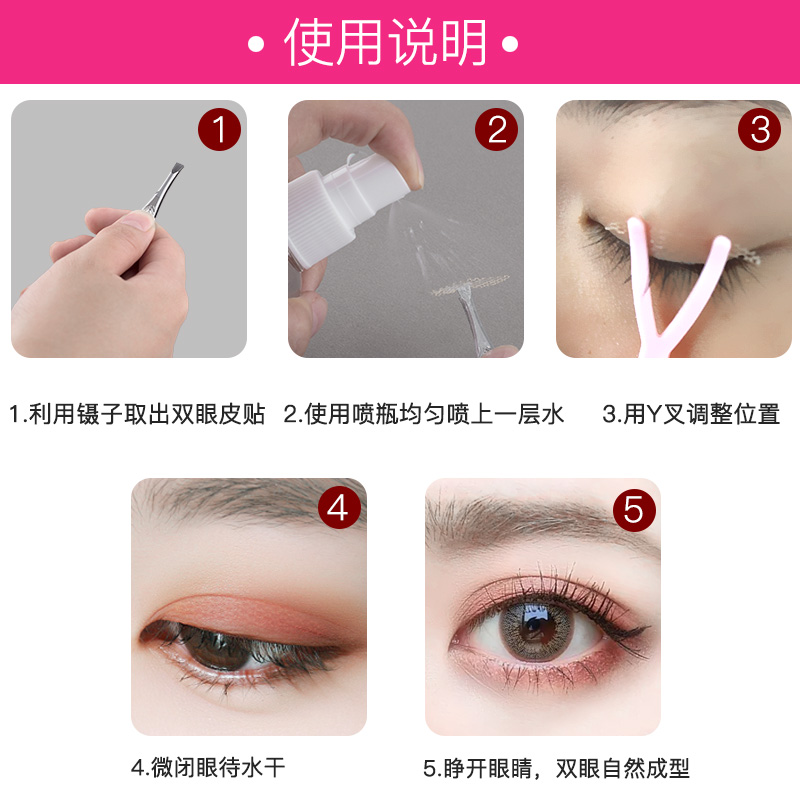 • 使用说明 •

1

2

3

1.利用镊子取出双眼皮贴

2.使用喷瓶均匀喷上一层水

3.用Y叉调整位置

4

5

4.微闭眼待水干

5.睁开眼睛，双眼自然成型