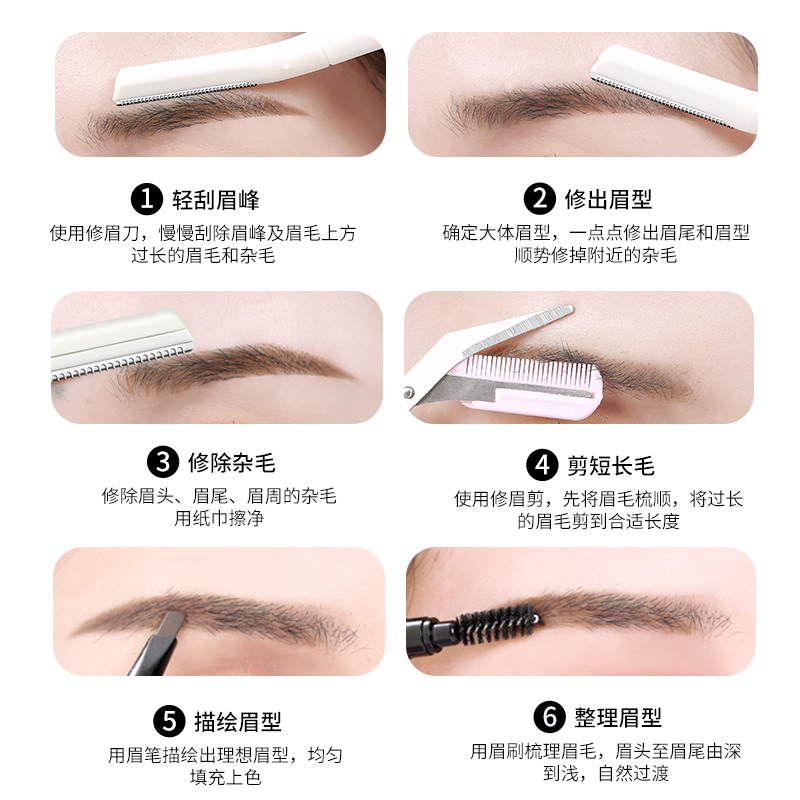 1 轻刮眉峰
使用修眉刀，慢慢刮除眉峰及眉毛上方过长的眉毛和杂毛

2 修出眉型
确定大体眉型，一点点修出眉尾和眉型顺势修掉附近的杂毛

3 修除杂毛
修除眉头、眉尾、眉周的杂毛用纸巾擦净

4 剪短长毛
使用修眉剪，先将眉毛梳顺，将过长的眉毛剪到合适长度

5 描绘眉型
用眉笔描绘出理想眉型，均匀填充上色

6 整理眉型
用眉刷梳理眉毛，眉头至眉尾由深到浅，自然过渡