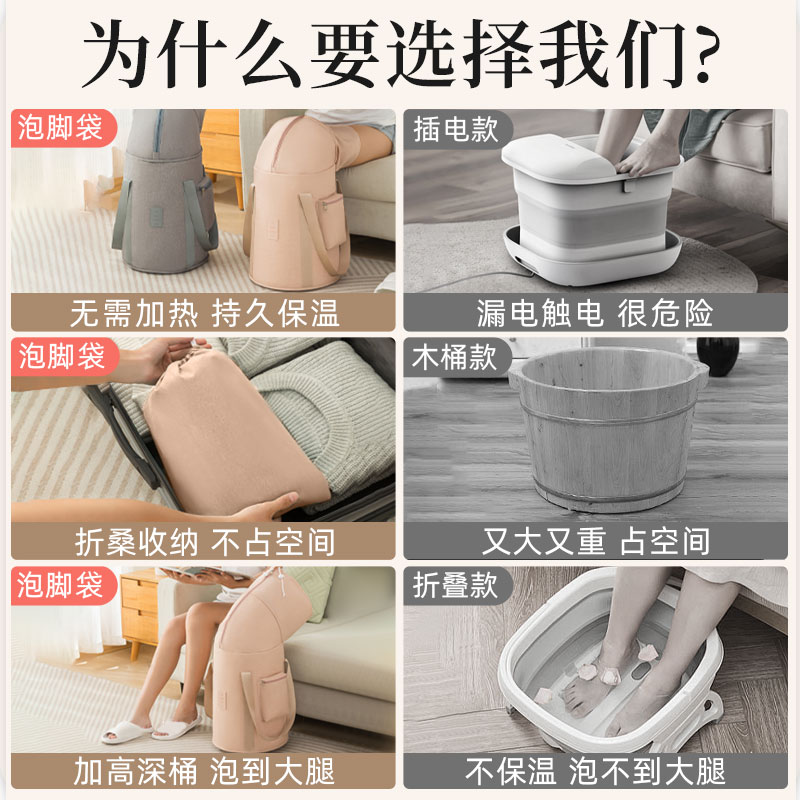 为什么要选择我们?

泡脚袋
无需加热 持久保温

插电款
漏电触电 很危险

泡脚袋
折桑收纳 不占空间

木桶款
又大又重 占空间

泡脚袋
加高深桶 泡到大腿

折叠款
不保温 泡不到大腿