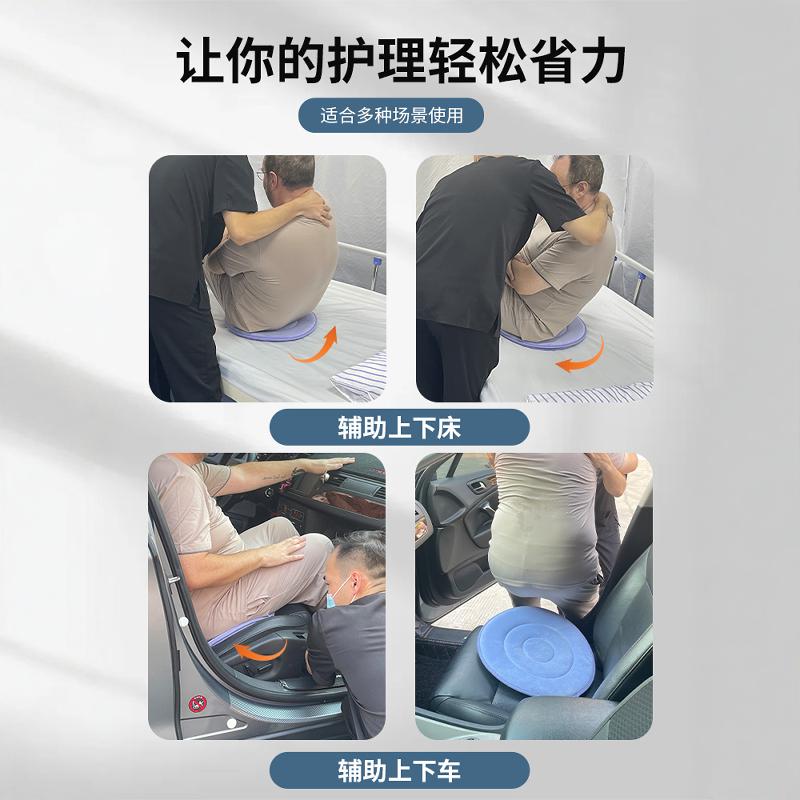 让你的护理轻松省力

适合多种场景使用

辅助上下床

辅助上下车