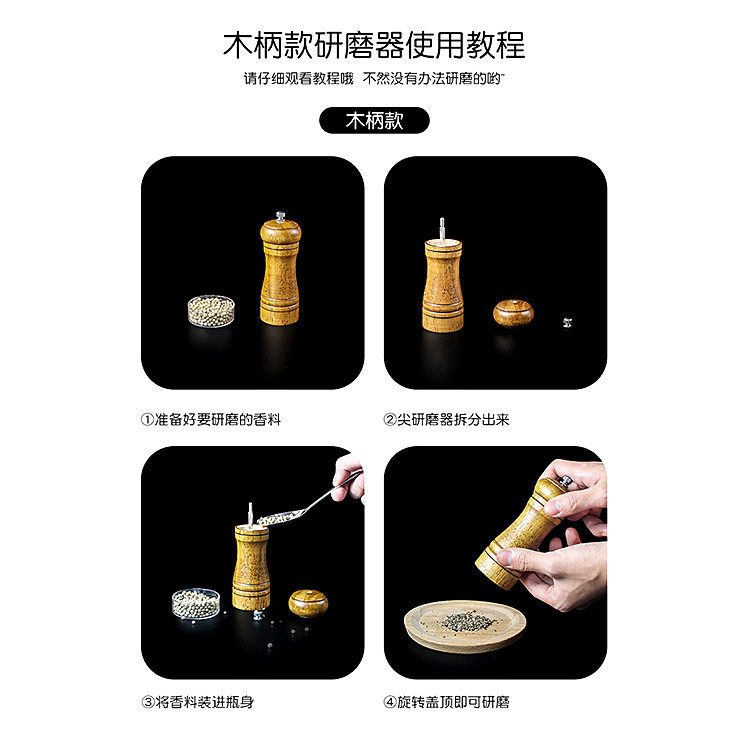 木柄款研磨器使用教程

请仔细观看教程哦 不然没有办法研磨的哟~

木柄款

①准备好要研磨的香料

②尖研磨器拆分出来

③将香料装进瓶身

④旋转盖顶即可研磨