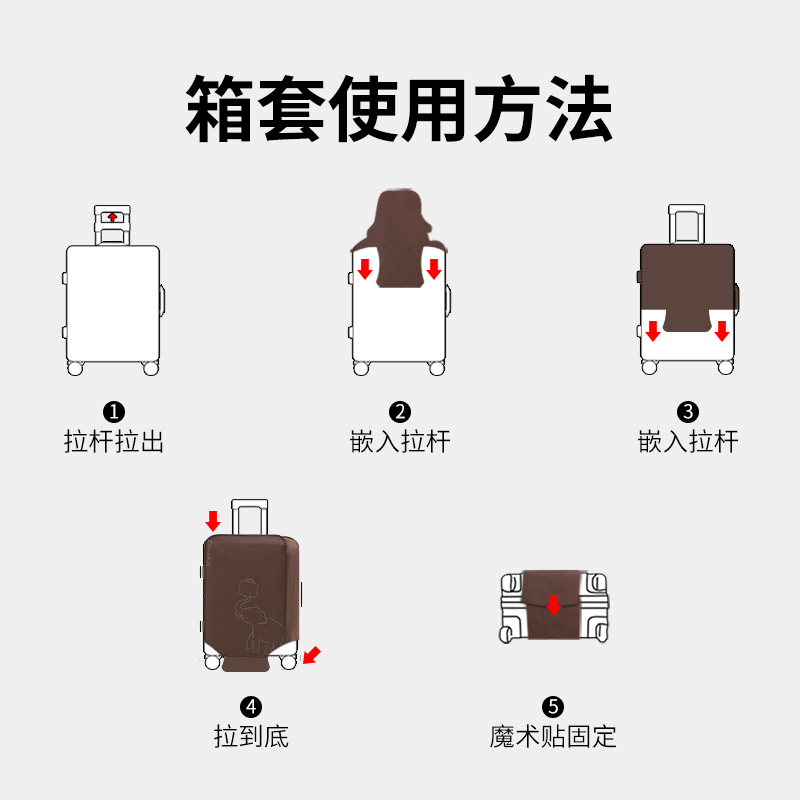 箱套使用方法

❶
拉杆拉出

❷
嵌入拉杆

❸
嵌入拉杆

❹
拉到底

❺
魔术贴固定