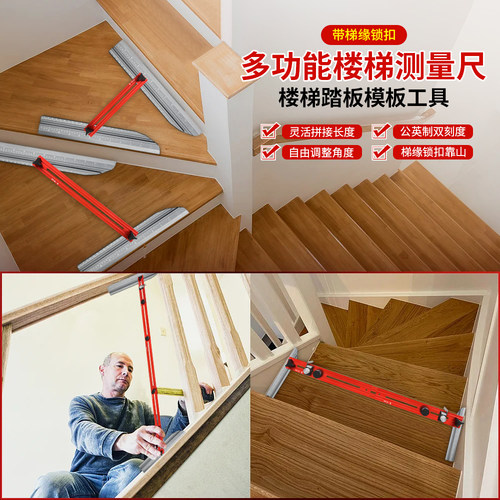 带梯缘锁扣
多功能楼梯测量尺
楼梯踏板模板工具

灵活拼接长度
公英制双刻度
自由调整角度
梯缘锁扣靠山