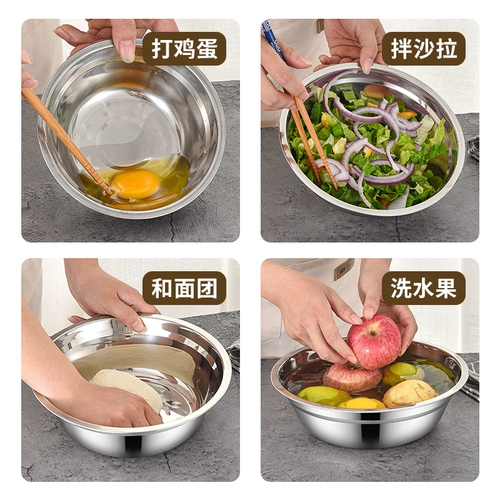 打鸡蛋

拌沙拉

和面团

洗水果