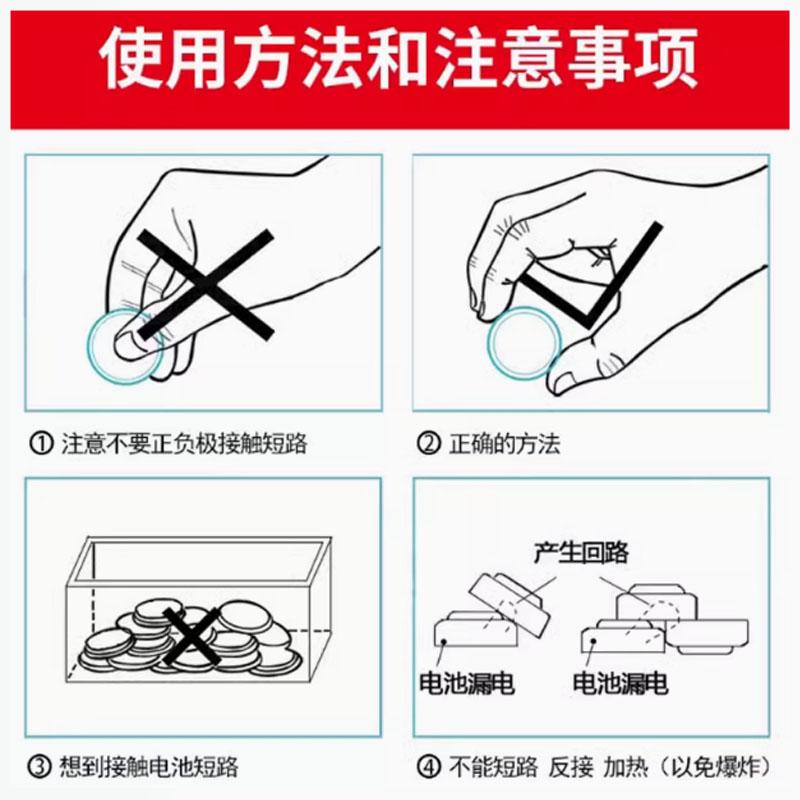 使用方法和注意事项

① 注意不要正负极接触短路

② 正确的方法

③ 想到接触电池短路

产生回路

电池漏电

电池漏电

④ 不能短路 反接 加热（以免爆炸）