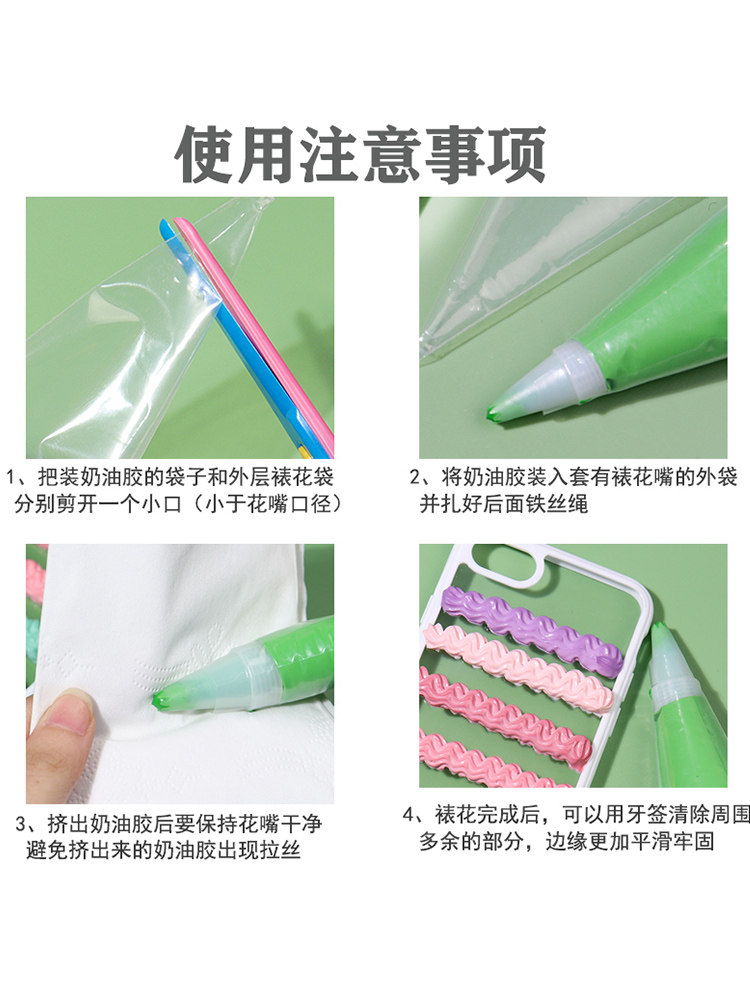 使用注意事项

1、把装奶油胶的袋子和外层裱花袋分别剪开一个小口（小于花嘴口径）

2、将奶油胶装入套有裱花嘴的外袋并扎好后面铁丝绳

3、挤出奶油胶后要保持花嘴干净避免挤出来的奶油胶出现拉丝

4、裱花完成后，可以用牙签清除周围多余的部分，边缘更加平滑牢固