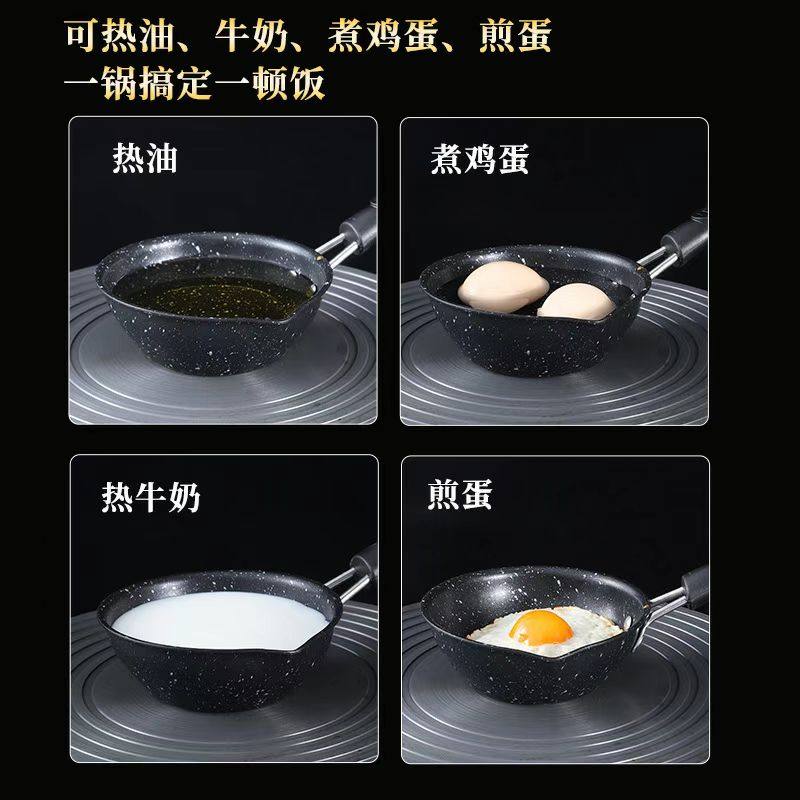 可热油、牛奶、煮鸡蛋、煎蛋
一锅搞定一顿饭

热油

煮鸡蛋

热牛奶

煎蛋