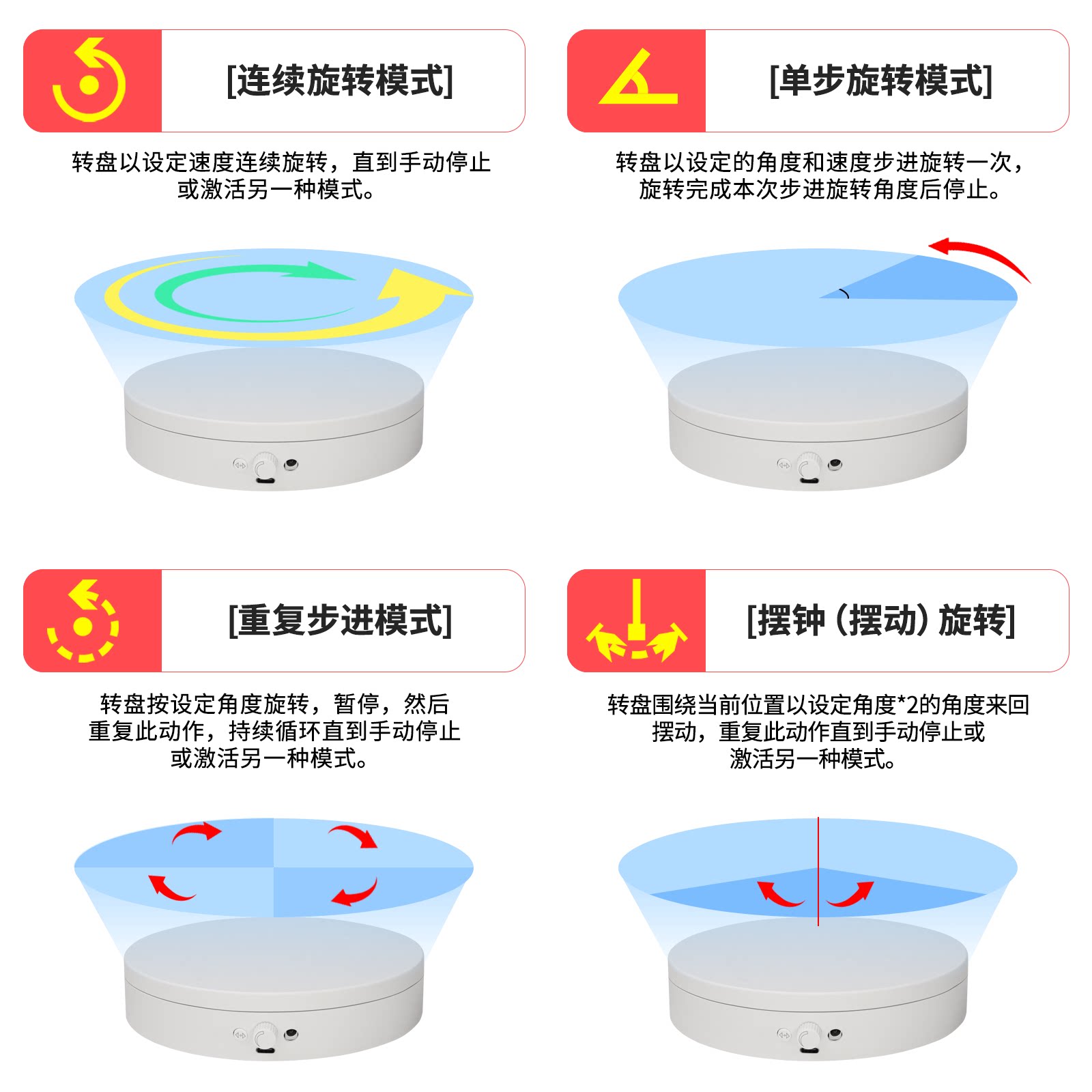 [连续旋转模式]

转盘以设定速度连续旋转，直到手动停止或激活另一种模式。

[单步旋转模式]

转盘以设定的角度和速度步进旋转一次，旋转完成本次步进旋转角度后停止。

[重复步进模式]

转盘按设定角度旋转，暂停，然后重复此动作，持续循环直到手动停止或激活另一种模式。

[摆钟（摆动）旋转]

转盘围绕当前位置以设定角度*2的角度来回摆动，重复此动作直到手动停止或激活另一种模式。