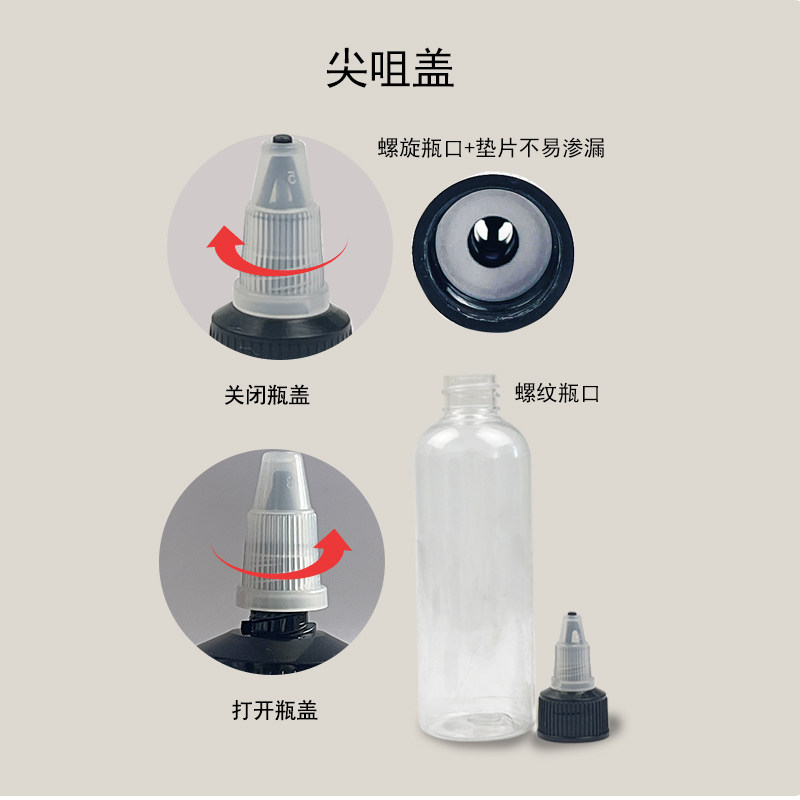 尖咀盖

螺旋瓶口+垫片不易渗漏

关闭瓶盖

螺纹瓶口

打开瓶盖