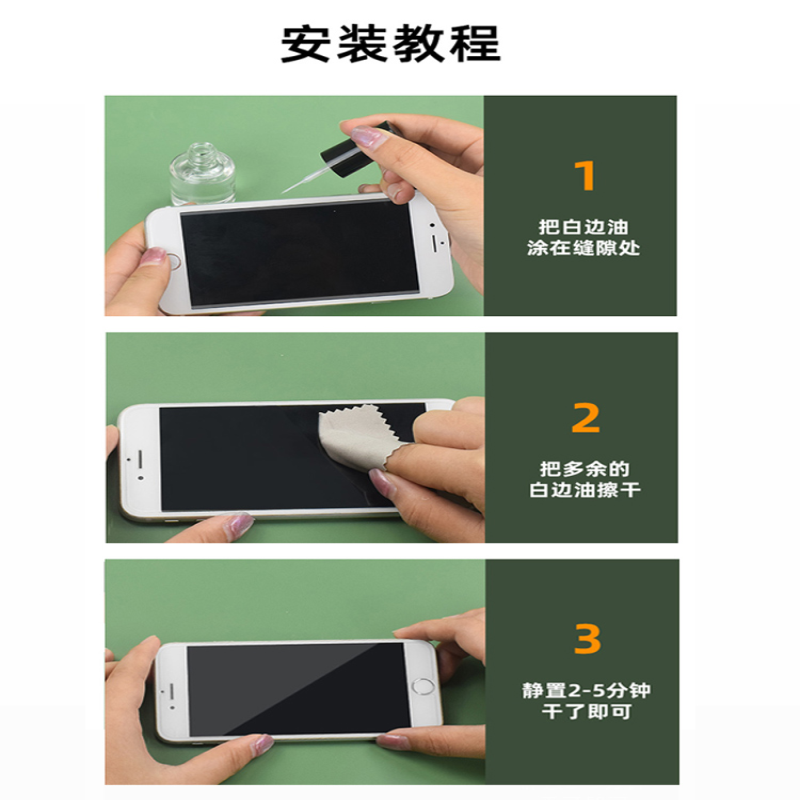 安装教程

1
把白边油
涂在缝隙处

2
把多余的
白边油擦干

3
静置2-5分钟
干了即可