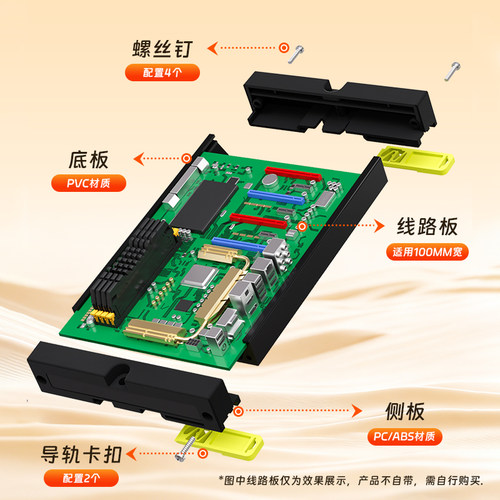 螺丝钉
配置4个

底板
PVC材质

线路板
适用100MM宽

侧板
PC/ABS材质

导轨卡扣
配置2个

*图中线路板仅为效果展示，产品不自带，需自行购买.