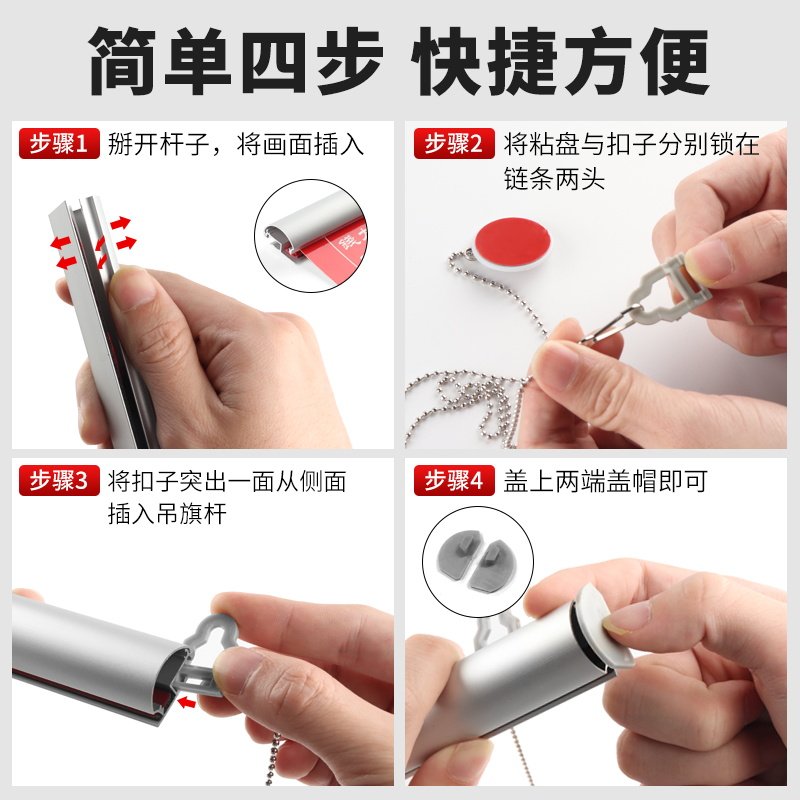 简单四步 快捷方便

步骤1 掰开杆子，将画面插入

步骤2 将粘盘与扣子分别锁在链条两头

步骤3 将扣子突出一面从侧面插入吊旗杆

步骤4 盖上两端盖帽即可