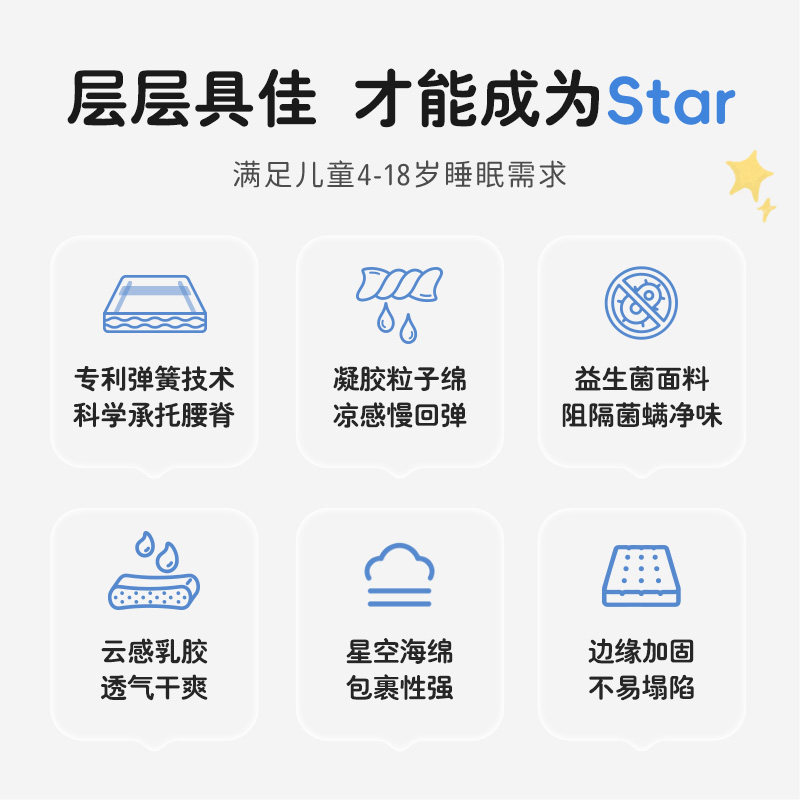 层层具佳 才能成为Star

满足儿童4-18岁睡眠需求

专利弹簧技术
科学承托腰脊

凝胶粒子绵
凉感慢回弹

益生菌面料
阻隔菌螨净味

云感乳胶
透气干爽

星空海绵
包裹性强

边缘加固
不易塌陷