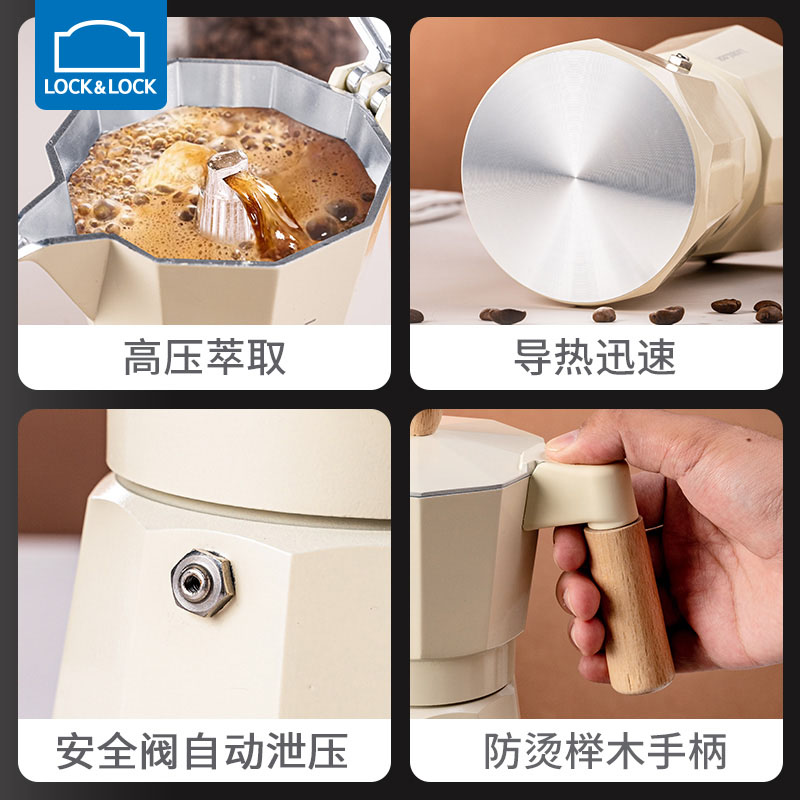 LOCK&LOCK

高压萃取

导热迅速

安全阀自动泄压

防烫榉木手柄