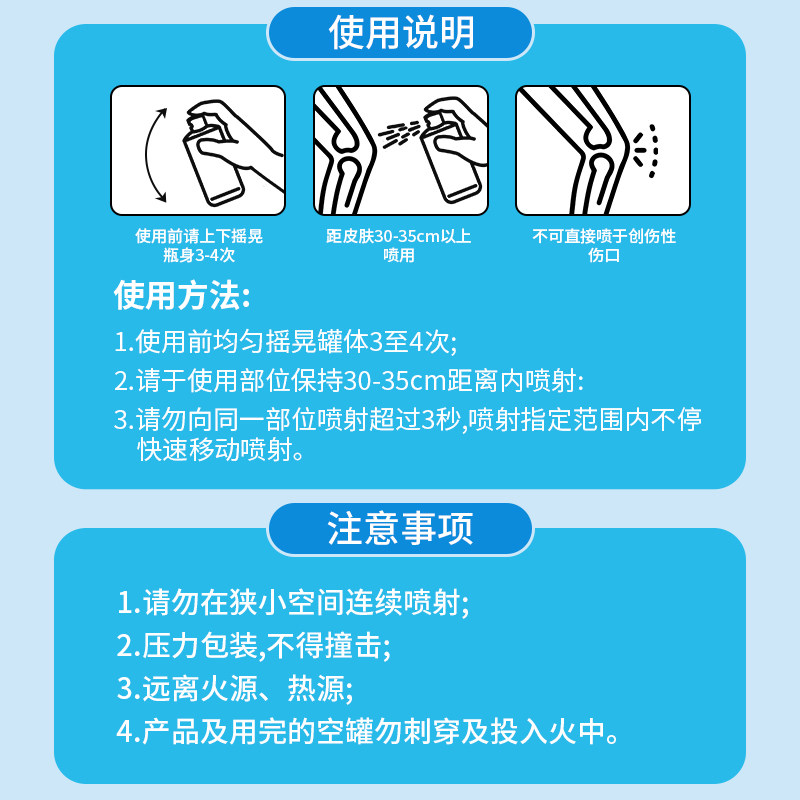 使用说明

使用前请上下摇晃瓶身3-4次

距皮肤30-35cm以上喷用

不可直接喷于创伤性伤口

使用方法:

1.使用前均匀摇晃罐体3至4次;

2.请于使用部位保持30-35cm距离内喷射:

3.请勿向同一部位喷射超过3秒,喷射指定范围内不停快速移动喷射。

注意事项

1.请勿在狭小空间连续喷射;

2.压力包装,不得撞击;

3.远离火源、热源;

4.产品及用完的空罐勿刺穿及投入火中。