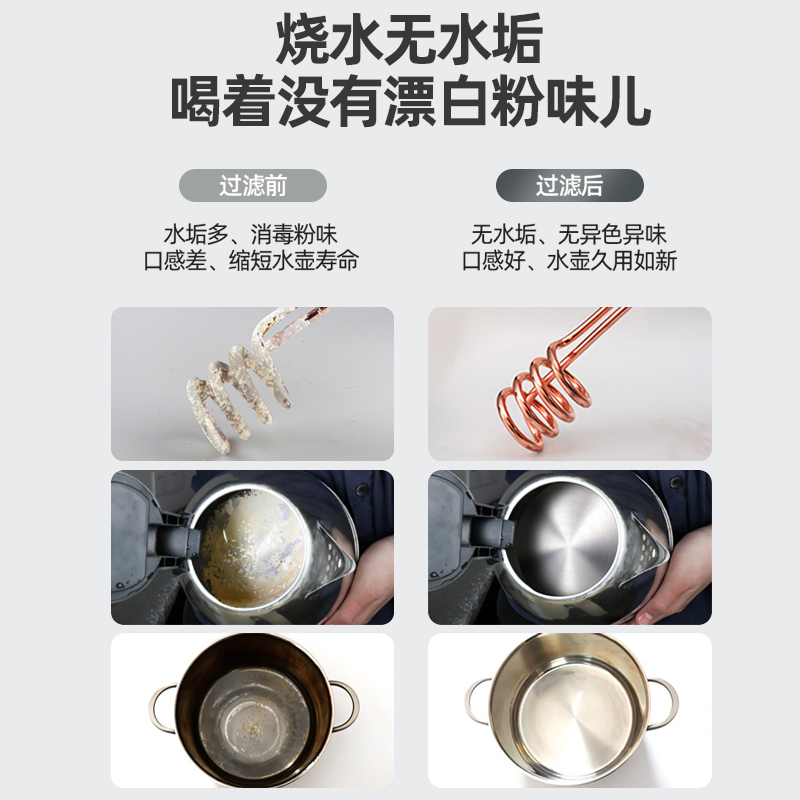 烧水无水垢
喝着没有漂白粉味儿

过滤前

水垢多、消毒粉味
口感差、缩短水壶寿命

过滤后

无水垢、无异色异味
口感好、水壶久用如新